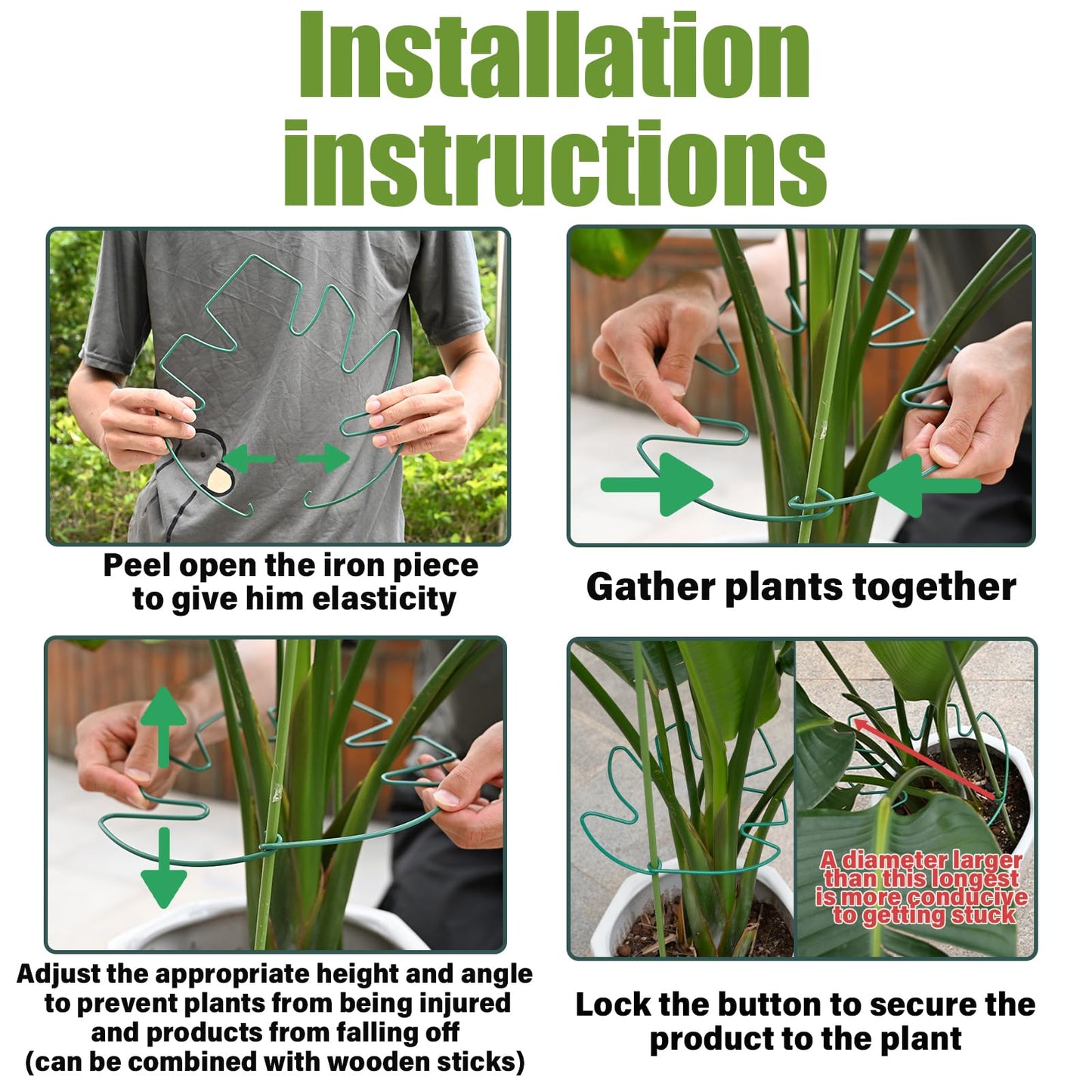 Installation instructions

Peel open the iron piece to give him elasticity

Gather plants together

Adjust the appropriate height and angle to prevent plants from being injured and products from falling off (can be combined with wooden sticks)

A diameter larger than this longest is more conducive to getting stuck

Lock the button to secure the product to the plant