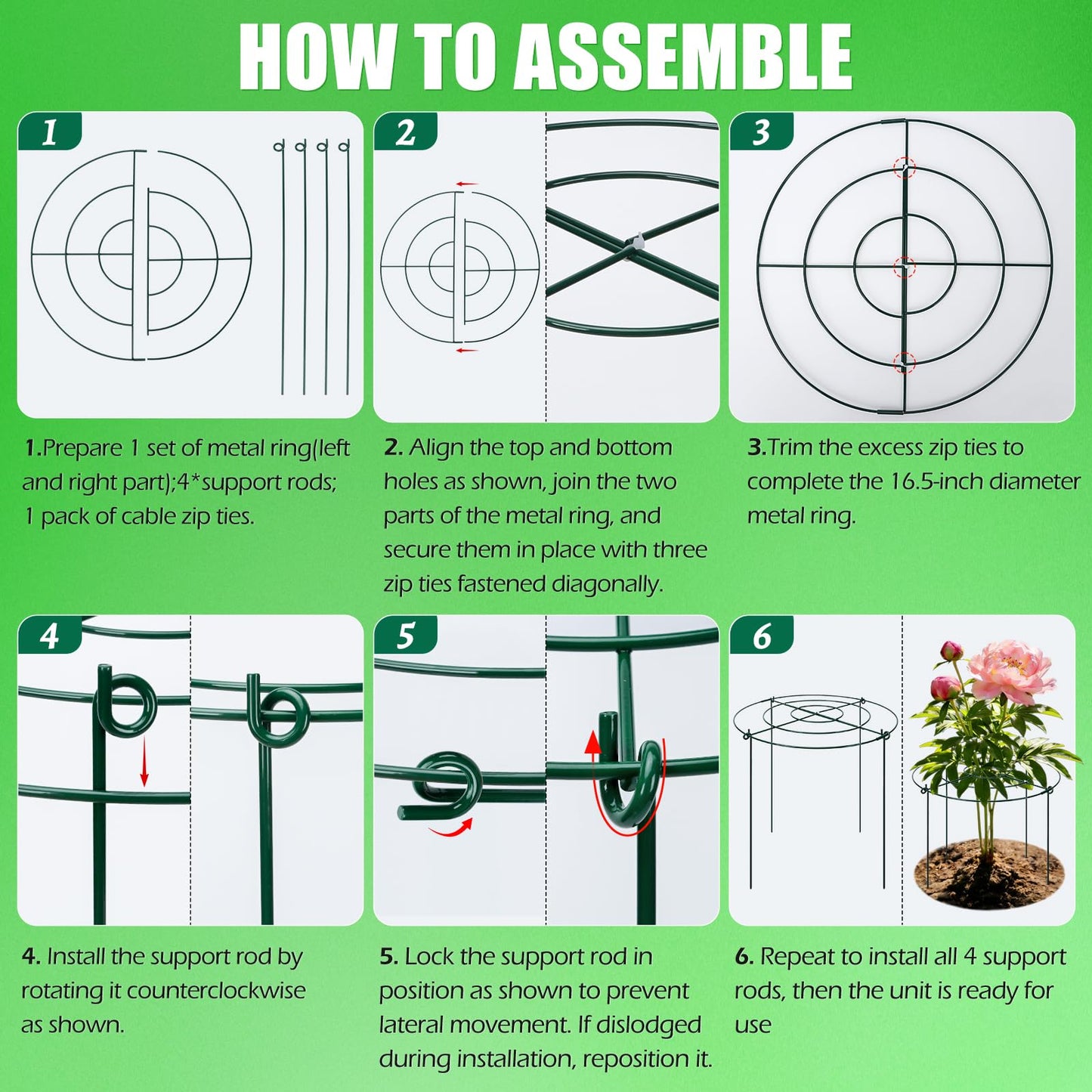 HOW TO ASSEMBLE

1

2

3

1.Prepare 1 set of metal ring(left and right part);4*support rods; 1 pack of cable zip ties.

2. Align the top and bottom holes as shown, join the two parts of the metal ring, and secure them in place with three zip ties fastened diagonally.

3.Trim the excess zip ties to complete the 16.5-inch diameter metal ring.

4

5

6

4. Install the support rod by rotating it counterclockwise as shown.

5. Lock the support rod in position as shown to prevent lateral movement. If dislodged during installation, reposition it.

6. Repeat to install all 4 support rods, then the unit is ready for use