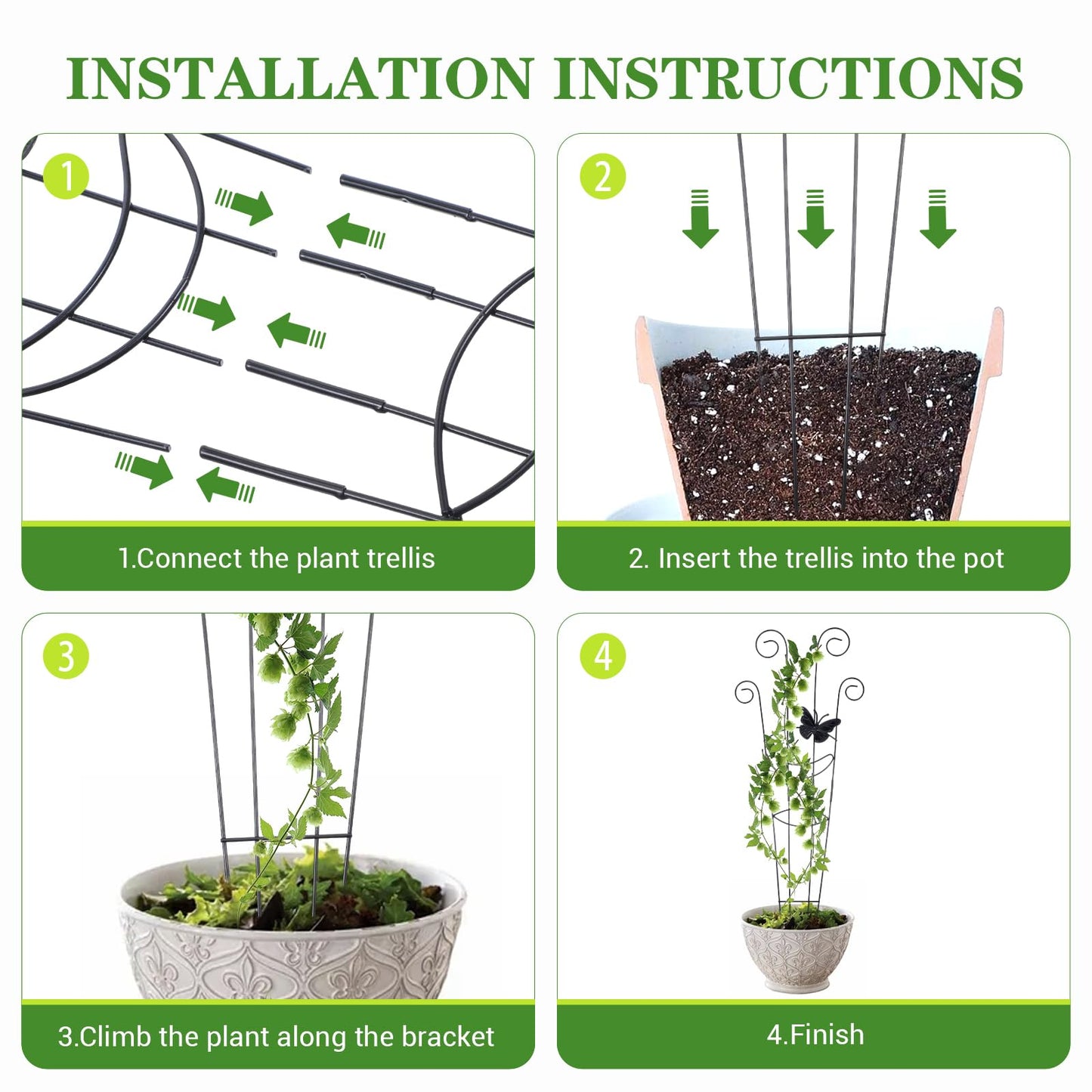 INSTALLATION INSTRUCTIONS

1

1.Connect the plant trellis

2

2. Insert the trellis into the pot

3

3.Climb the plant along the bracket

4

4.Finish