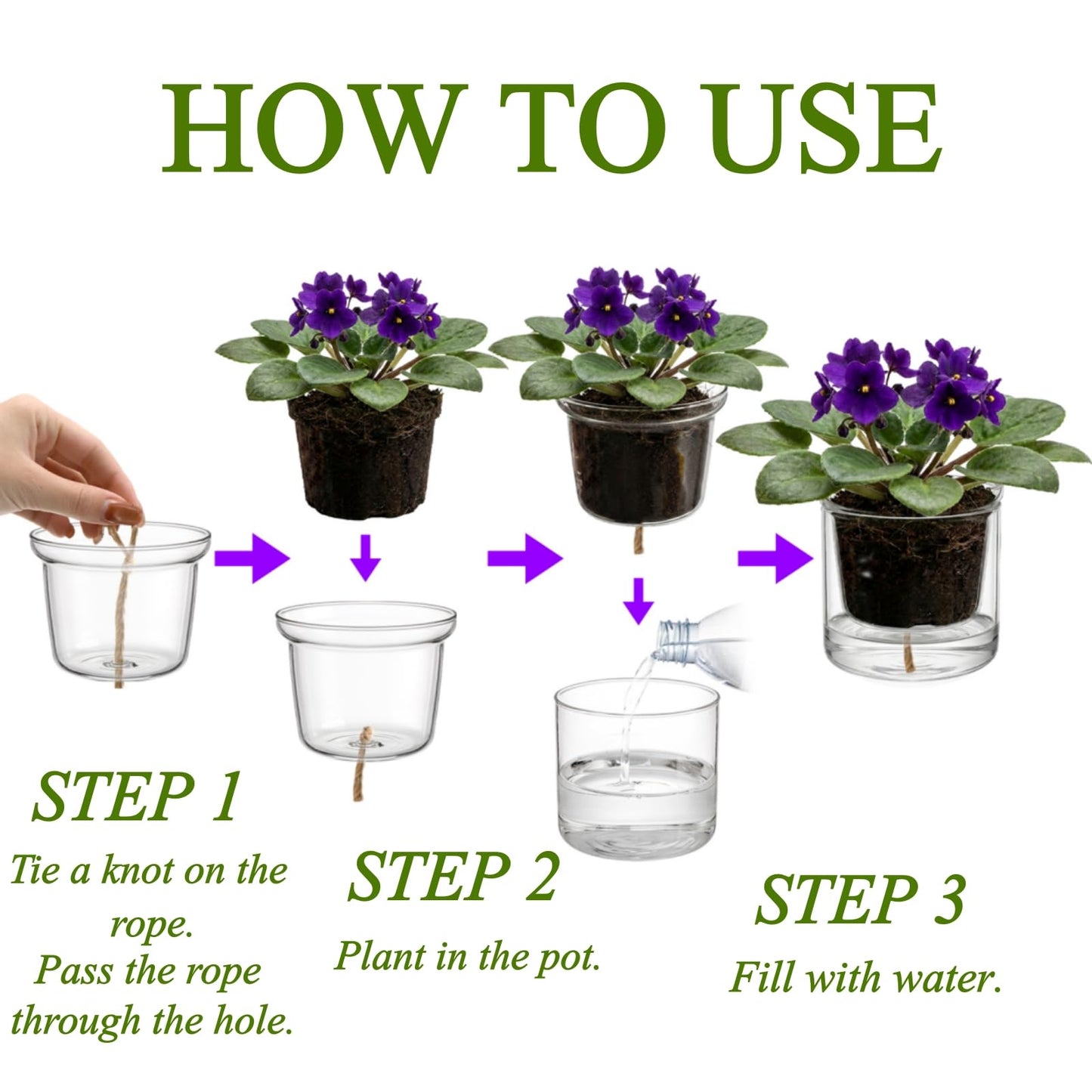 HOW TO USE

STEP 1
Tie a knot on the rope.
Pass the rope through the hole.

STEP 2
Plant in the pot.

STEP 3
Fill with water.