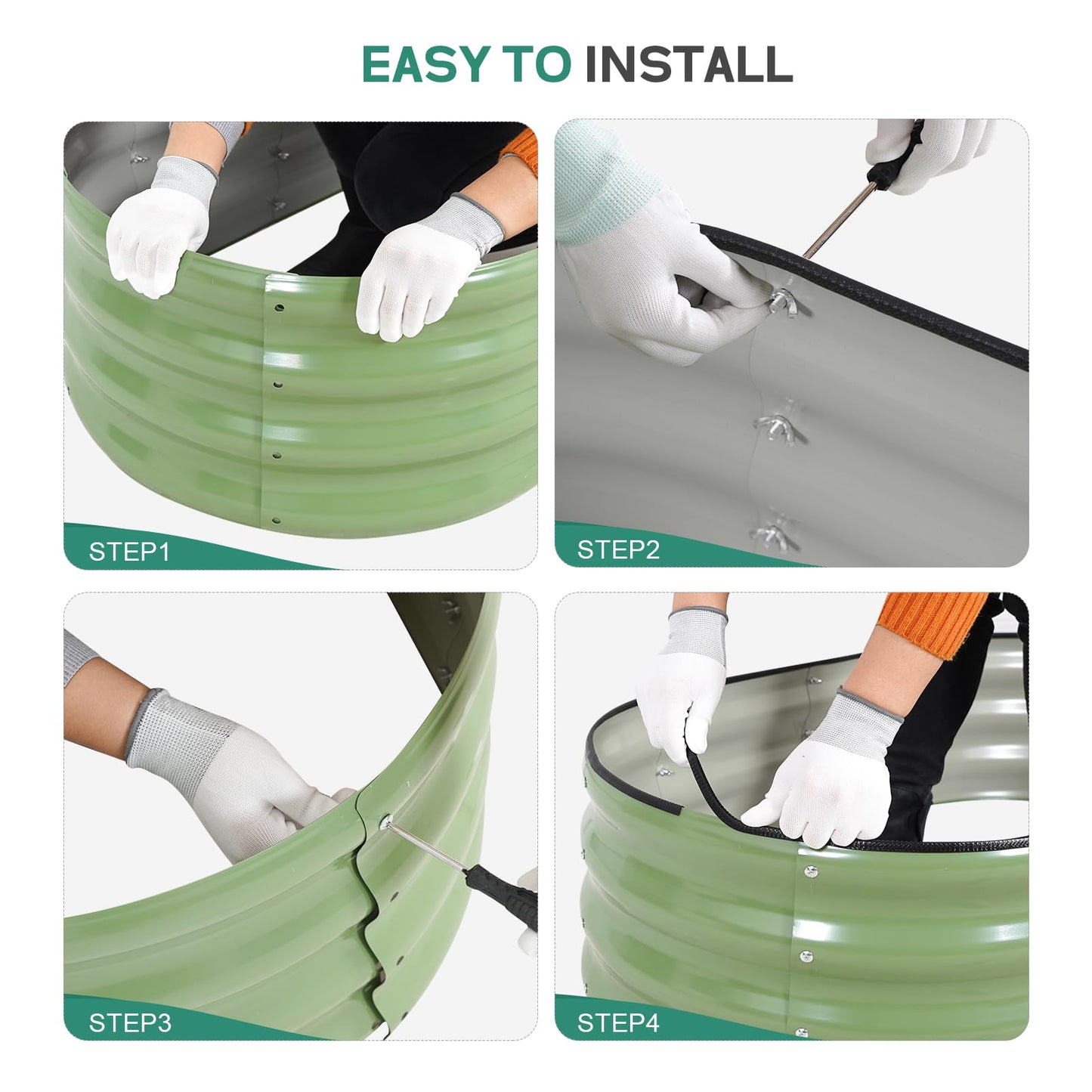 EASY TO INSTALL

STEP1

STEP2

STEP3

STEP4