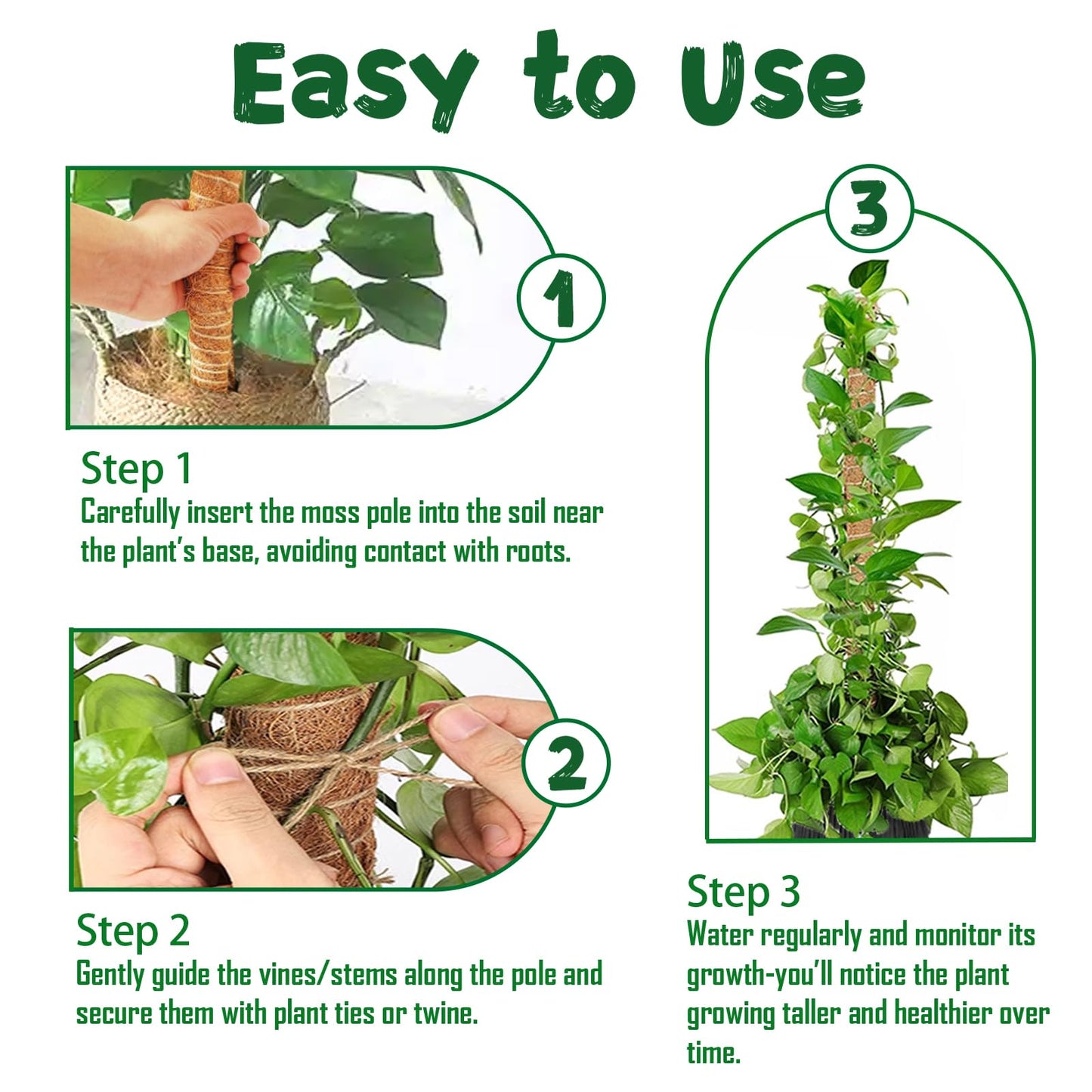 Easy to Use

1

Step 1
Carefully insert the moss pole into the soil near the plant's base, avoiding contact with roots.

2

Step 2
Gently guide the vines/stems along the pole and secure them with plant ties or twine.

3

Step 3
Water regularly and monitor its growth-you'll notice the plant growing taller and healthier over time.