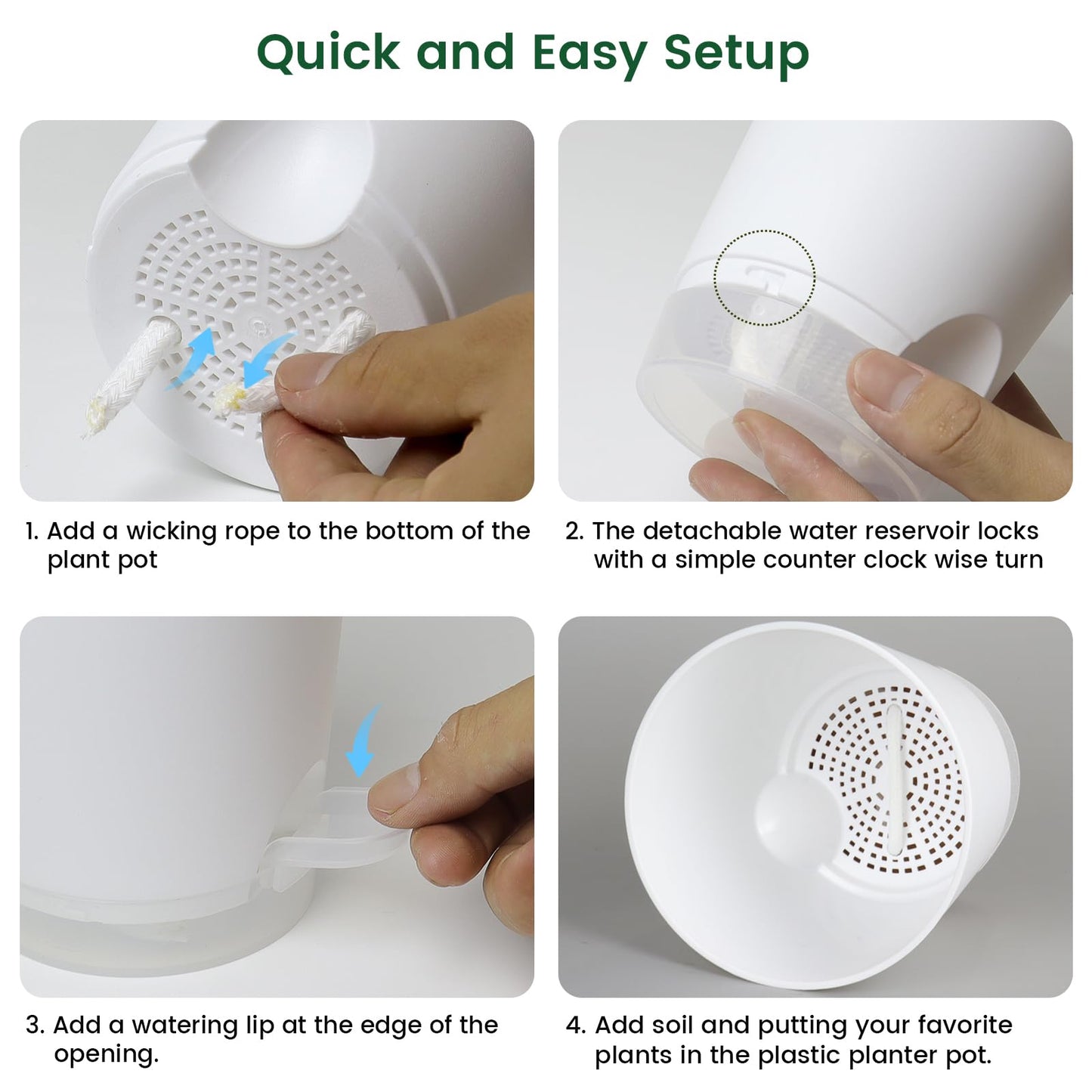 Quick and Easy Setup

1. Add a wicking rope to the bottom of the plant pot

2. The detachable water reservoir locks with a simple counter clock wise turn

3. Add a watering lip at the edge of the opening.

4. Add soil and putting your favorite plants in the plastic planter pot.