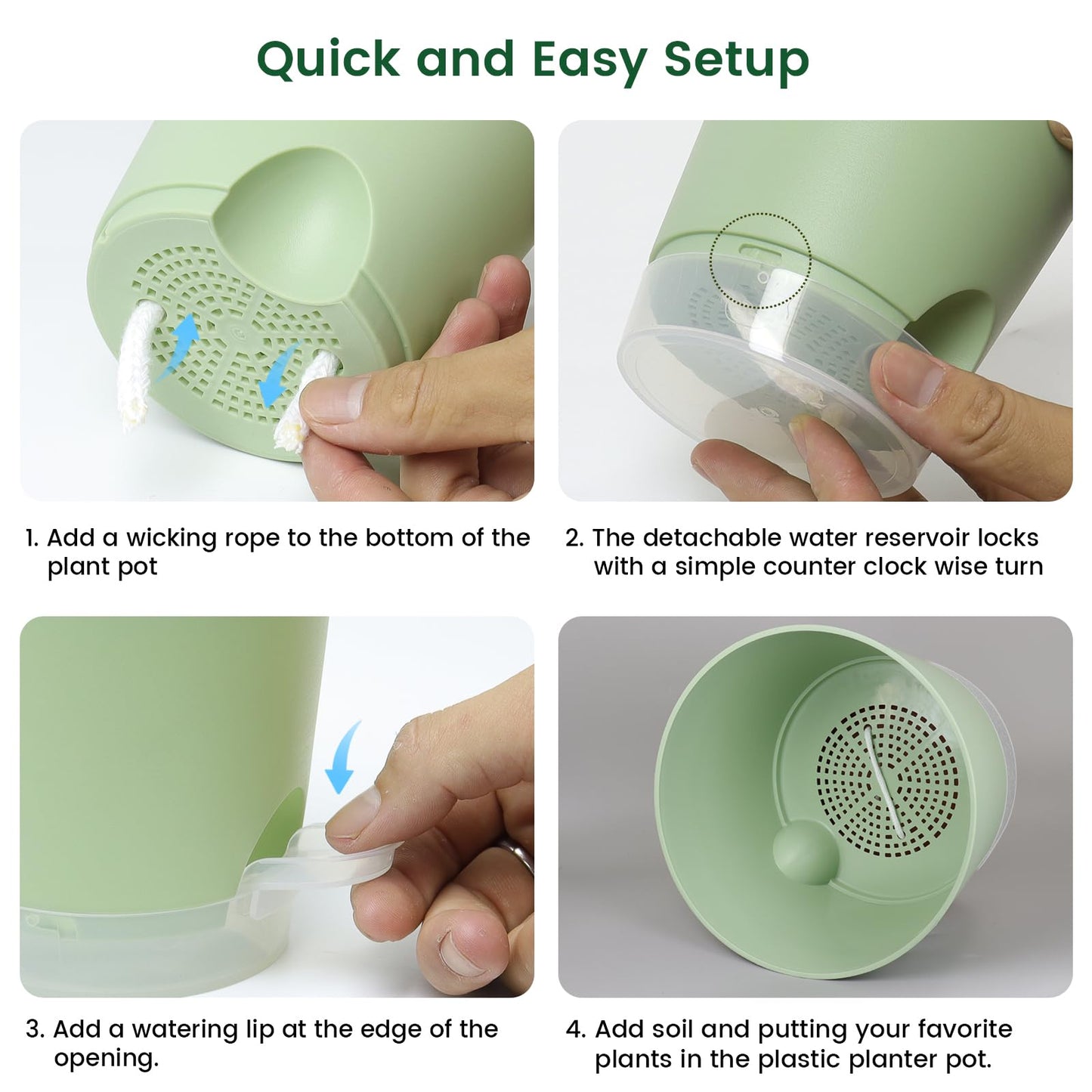 Quick and Easy Setup

1. Add a wicking rope to the bottom of the plant pot

2. The detachable water reservoir locks with a simple counter clock wise turn

3. Add a watering lip at the edge of the opening.

4. Add soil and putting your favorite plants in the plastic planter pot.