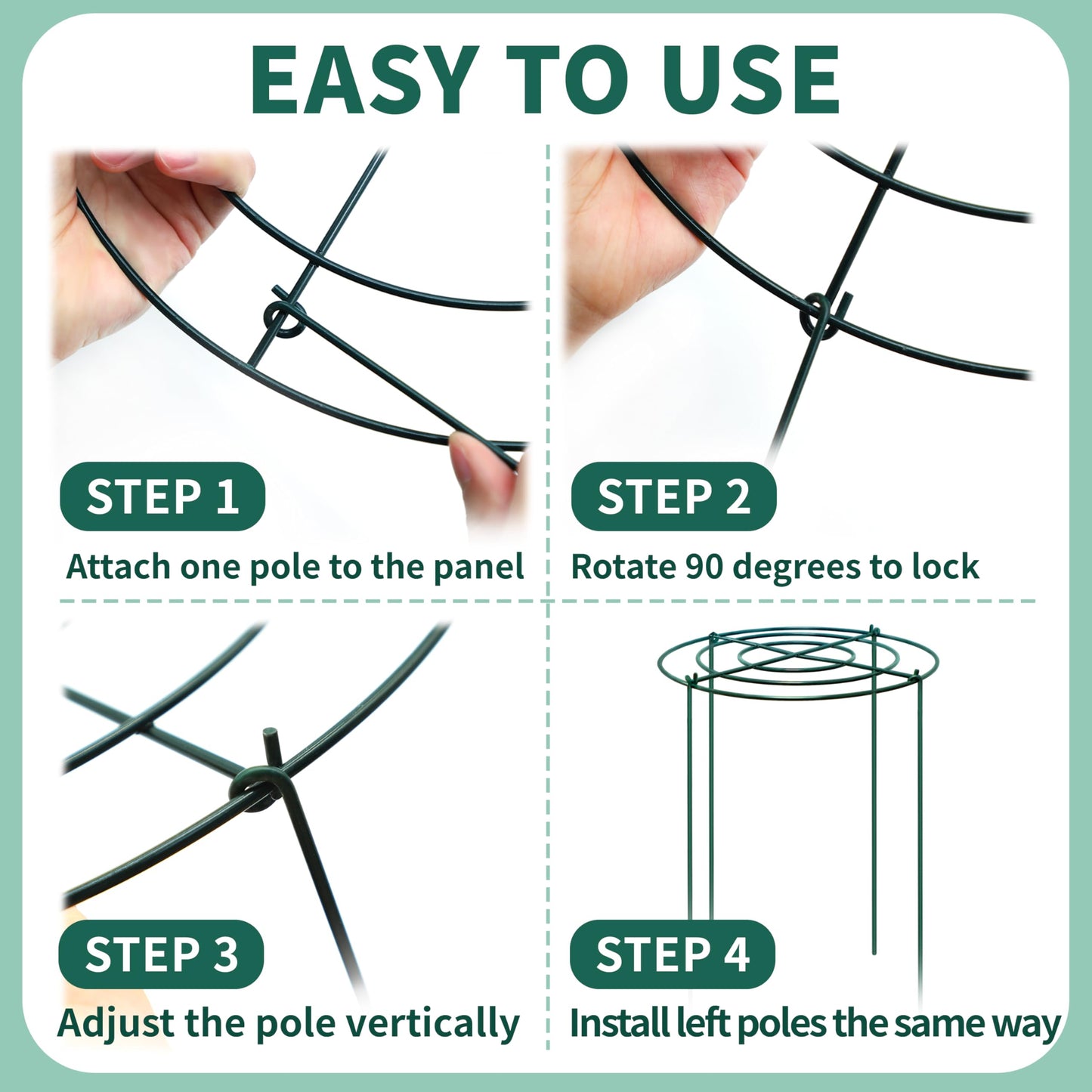 EASY TO USE

STEP 1
Attach one pole to the panel

STEP 2
Rotate 90 degrees to lock

STEP 3
Adjust the pole vertically

STEP 4
Install left poles the same way