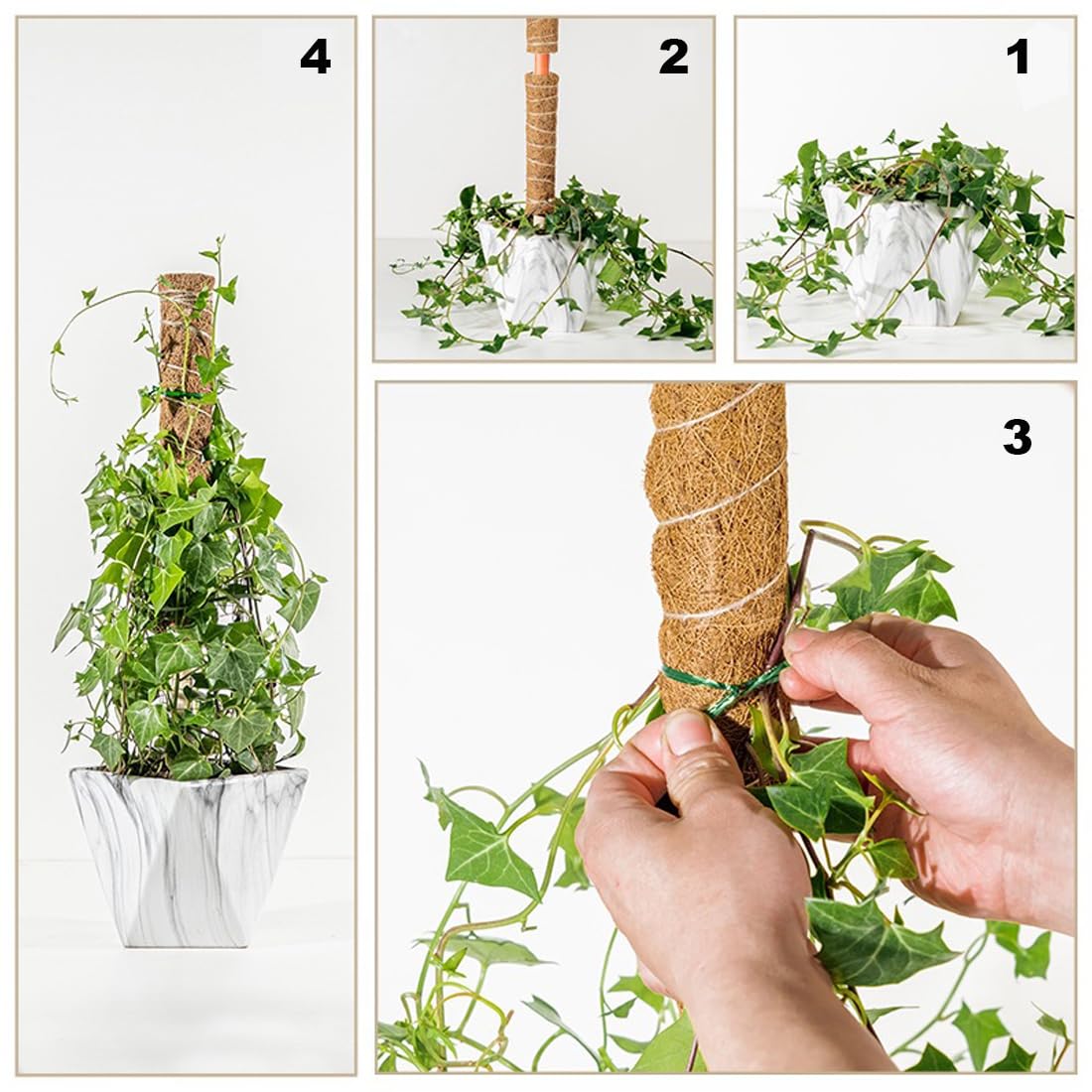 4

2

1

3