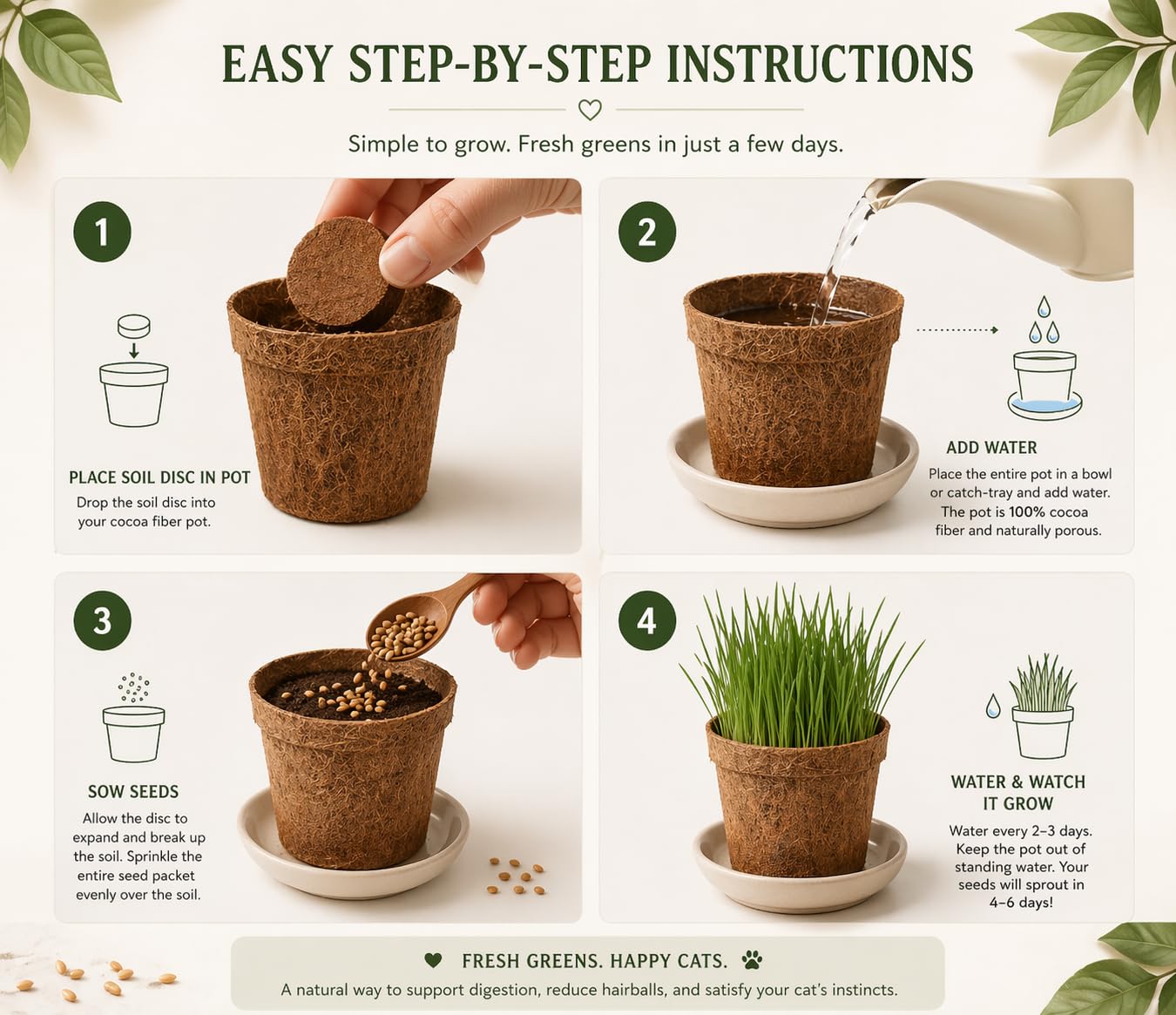 EASY STEP-BY-STEP INSTRUCTIONS

Simple to grow. Fresh greens in just a few days.

1

PLACE SOIL DISC IN POT

Drop the soil disc into your cocoa fiber pot.

2

ADD WATER

Place the entire pot in a bowl or catch-tray and add water. The pot is 100% cocoa fiber and naturally porous.

3

SOW SEEDS

Allow the disc to expand and break up the soil. Sprinkle the entire seed packet evenly over the soil.

4

WATER & WATCH IT GROW

Water every 2–3 days. Keep the pot out of standing water. Your seeds will sprout in 4–6 days!

FRESH GREENS. HAPPY CATS.

A natural way to support digestion, reduce hairballs, and satisfy your cat's instincts.