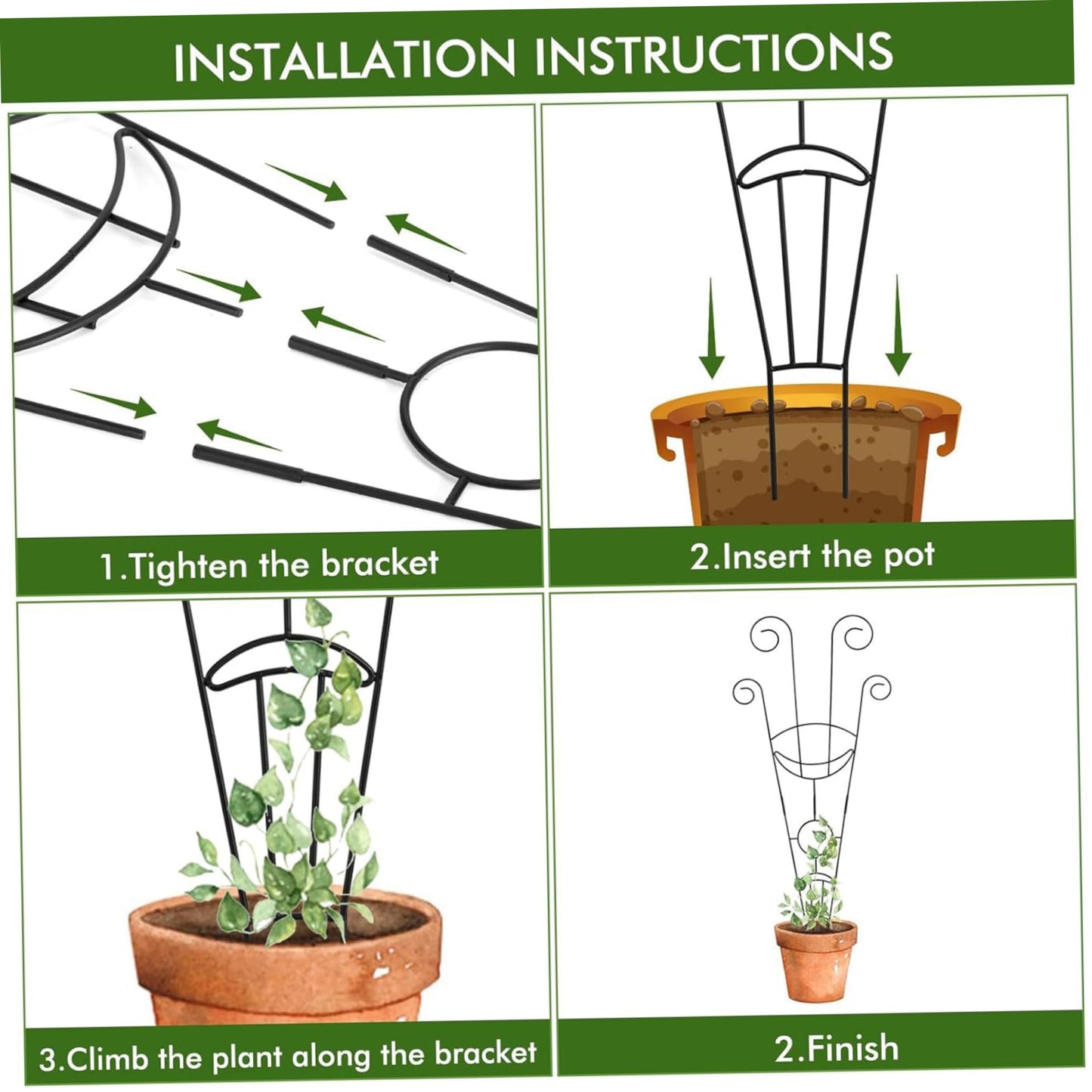 INSTALLATION INSTRUCTIONS

1.Tighten the bracket

2.Insert the pot

3.Climb the plant along the bracket

2.Finish