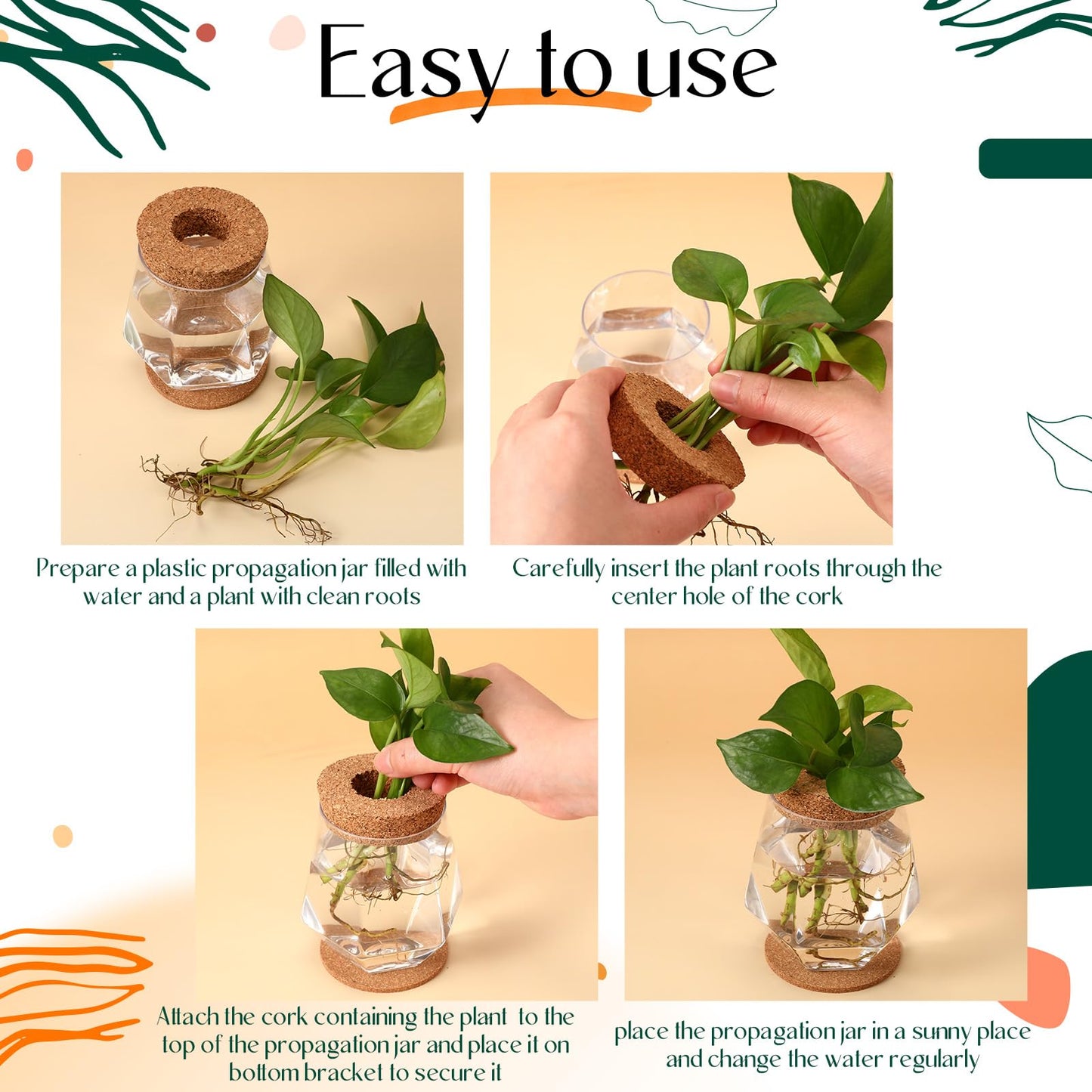 Easy to use

Prepare a plastic propagation jar filled with water and a plant with clean roots

Carefully insert the plant roots through the center hole of the cork

Attach the cork containing the plant to the top of the propagation jar and place it on bottom bracket to secure it

place the propagation jar in a sunny place and change the water regularly