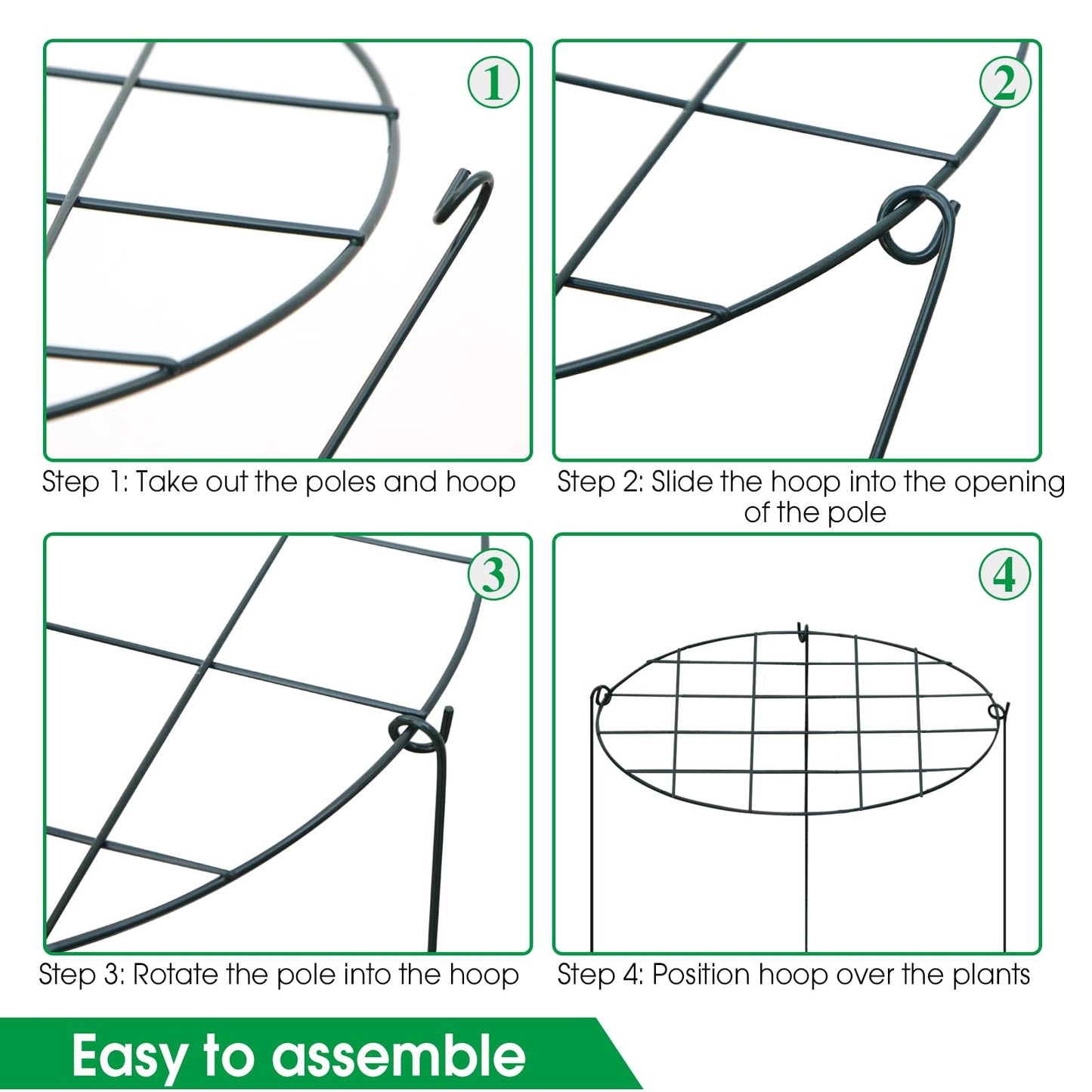 1

Step 1: Take out the poles and hoop

2

Step 2: Slide the hoop into the opening of the pole

3

Step 3: Rotate the pole into the hoop

4

Step 4: Position hoop over the plants

Easy to assemble