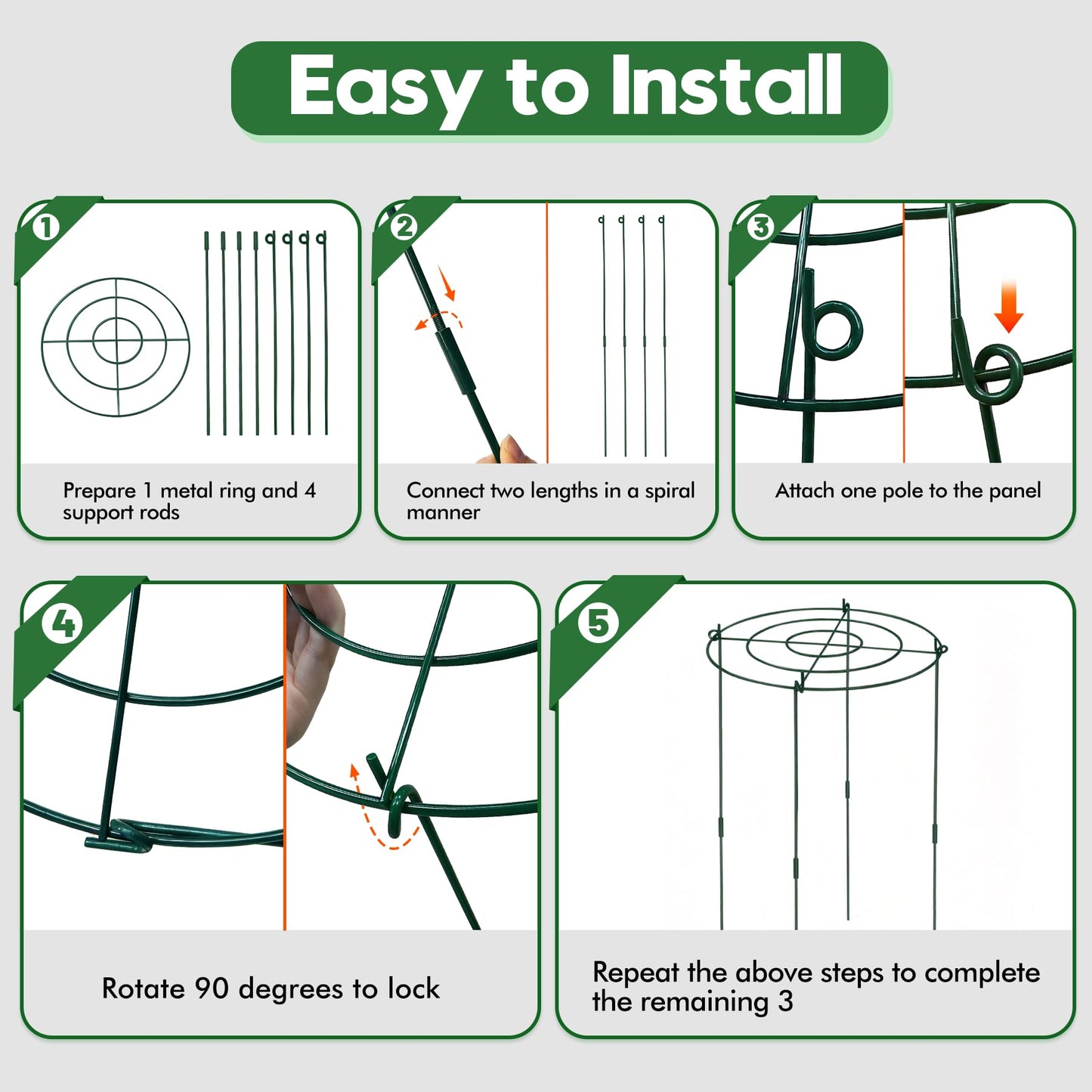 Easy to Install

1
Prepare 1 metal ring and 4 support rods

2
Connect two lengths in a spiral manner

3
Attach one pole to the panel

4
Rotate 90 degrees to lock

5
Repeat the above steps to complete the remaining 3