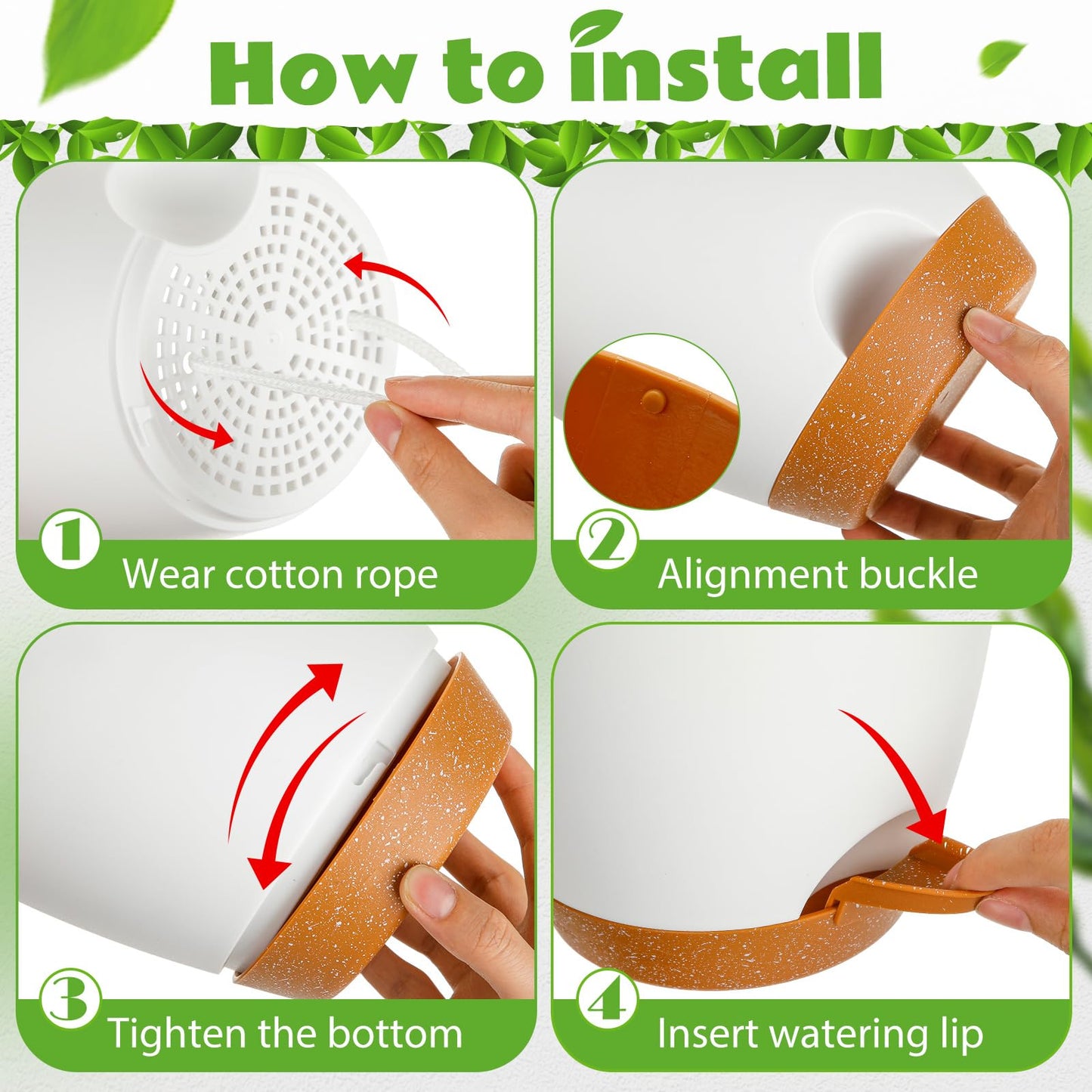 How to install

1 Wear cotton rope

2 Alignment buckle

3 Tighten the bottom

4 Insert watering lip