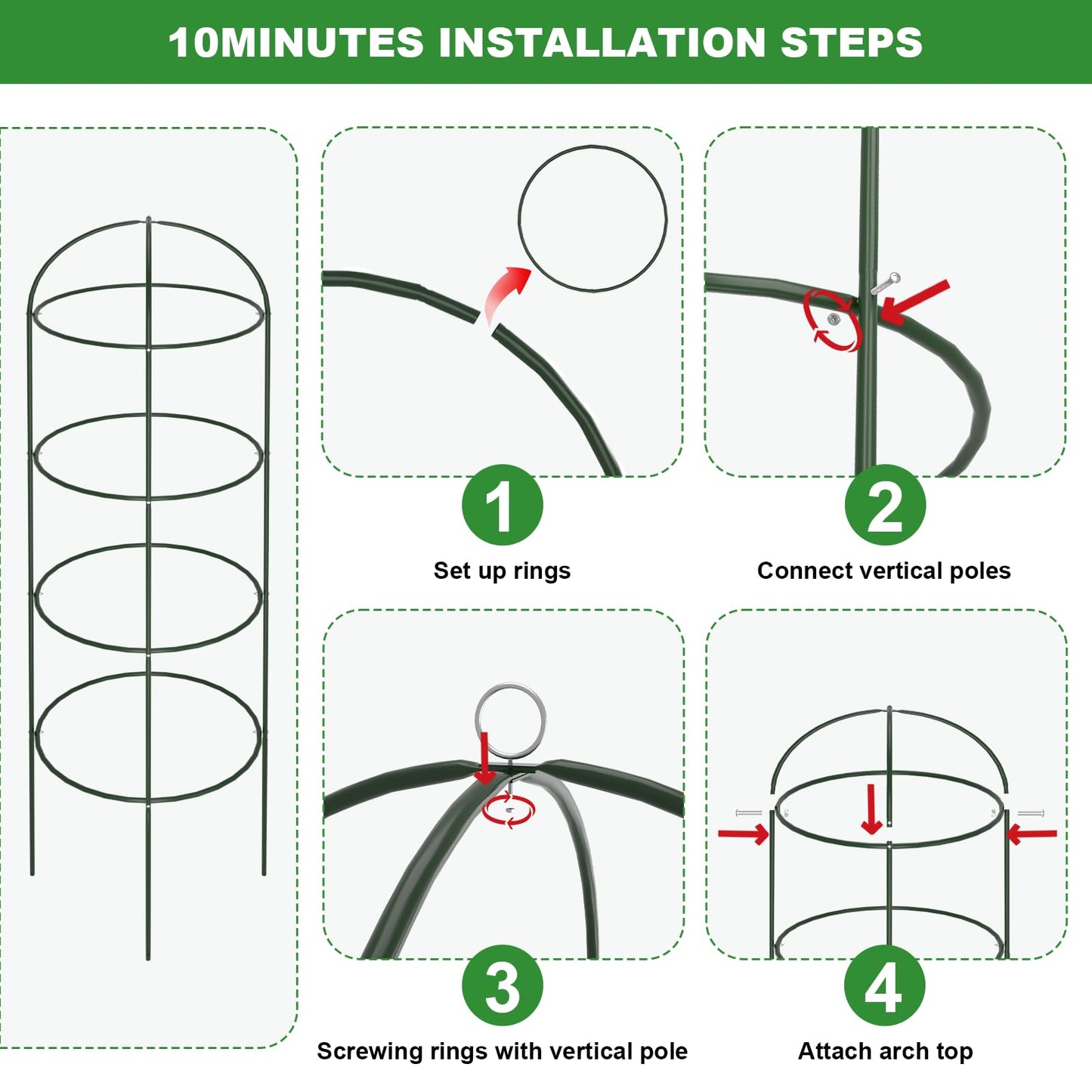 10MINUTES INSTALLATION STEPS

1
Set up rings

2
Connect vertical poles

3
Screwing rings with vertical pole

4
Attach arch top