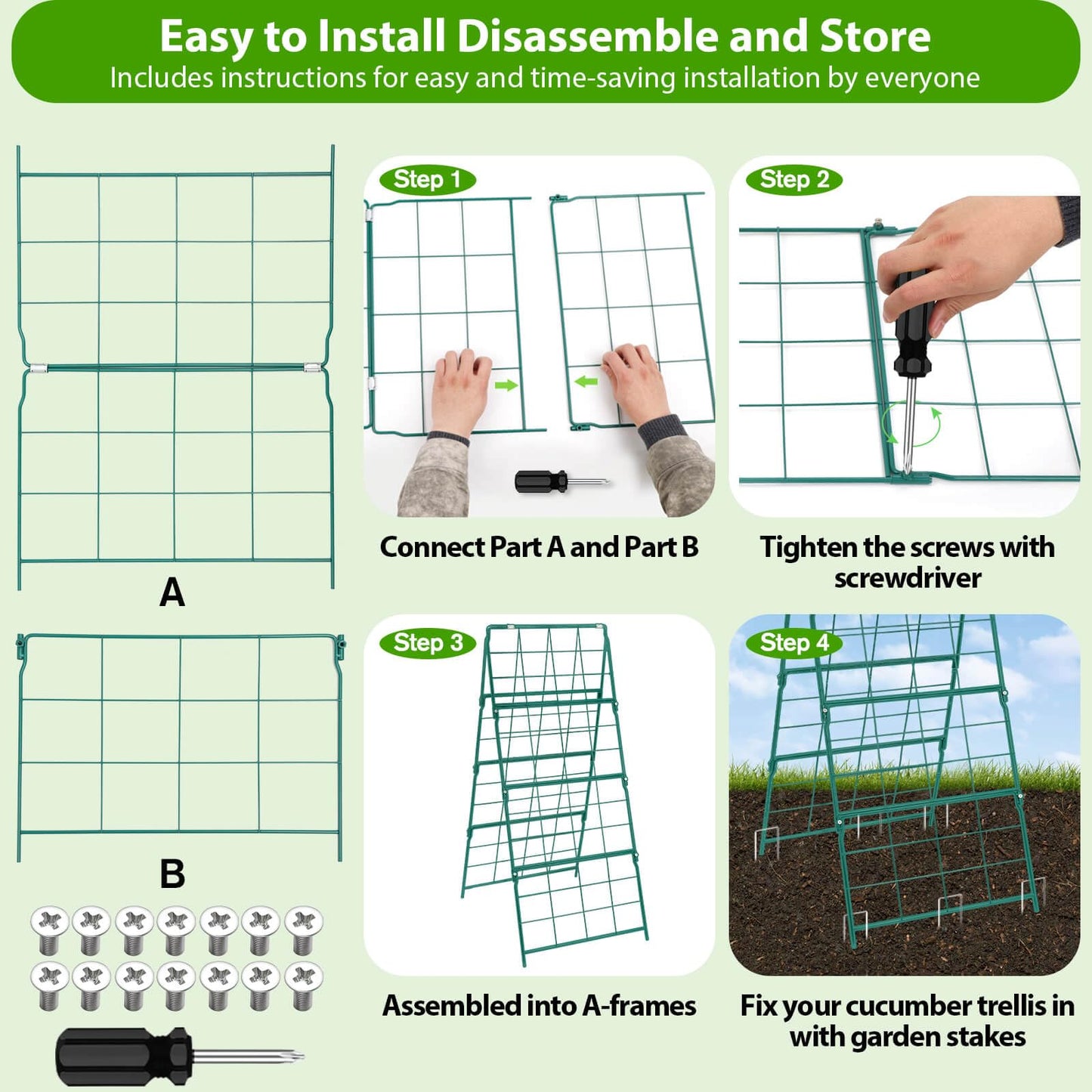 Easy to Install Disassemble and Store
Includes instructions for easy and time-saving installation by everyone

A

B

Step 1

Connect Part A and Part B

Step 2

Tighten the screws with screwdriver

Step 3

Assembled into A-frames

Step 4

Fix your cucumber trellis in with garden stakes