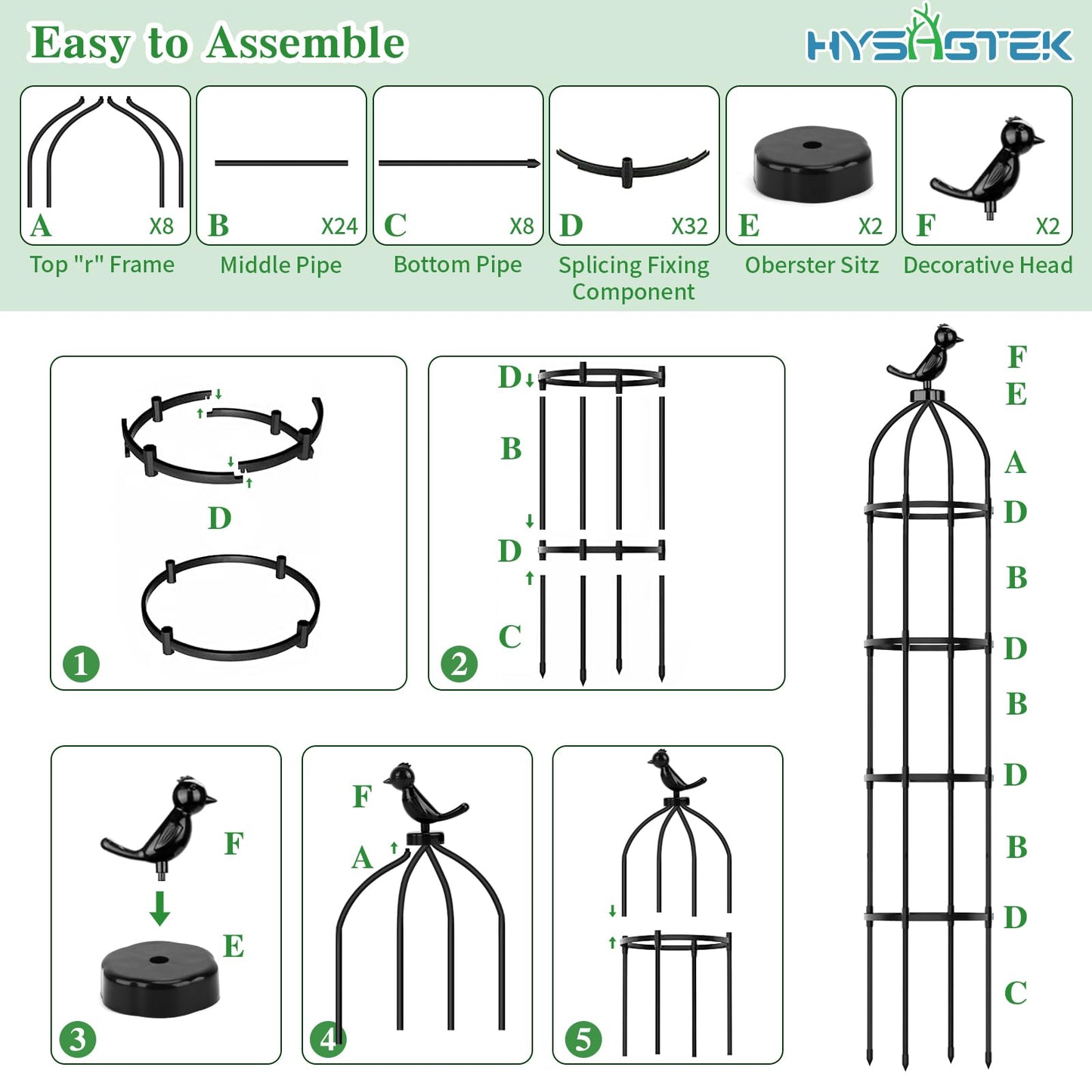 Easy to Assemble

HYSAGTEK

A X8
Top "r" Frame

B X24
Middle Pipe

C X8
Bottom Pipe

D X32
Splicing Fixing Component

E X2
Oberster Sitz

F X2
Decorative Head

D

1

D
B
D
C

2

F
E

3

F
A

4

5

F
E
A
D
B
D
B
D
B
D
C