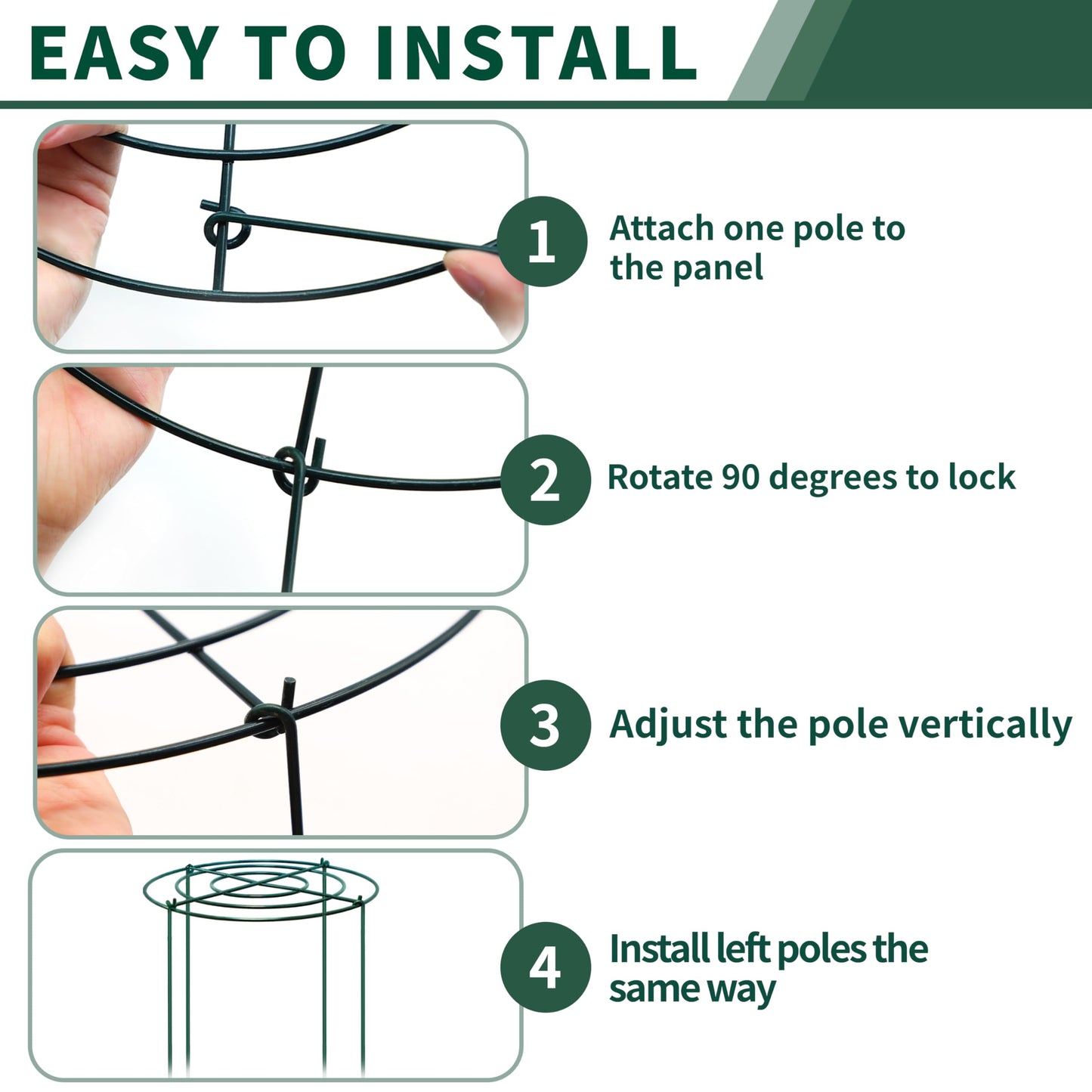 EASY TO INSTALL

1 Attach one pole to the panel

2 Rotate 90 degrees to lock

3 Adjust the pole vertically

4 Install left poles the same way