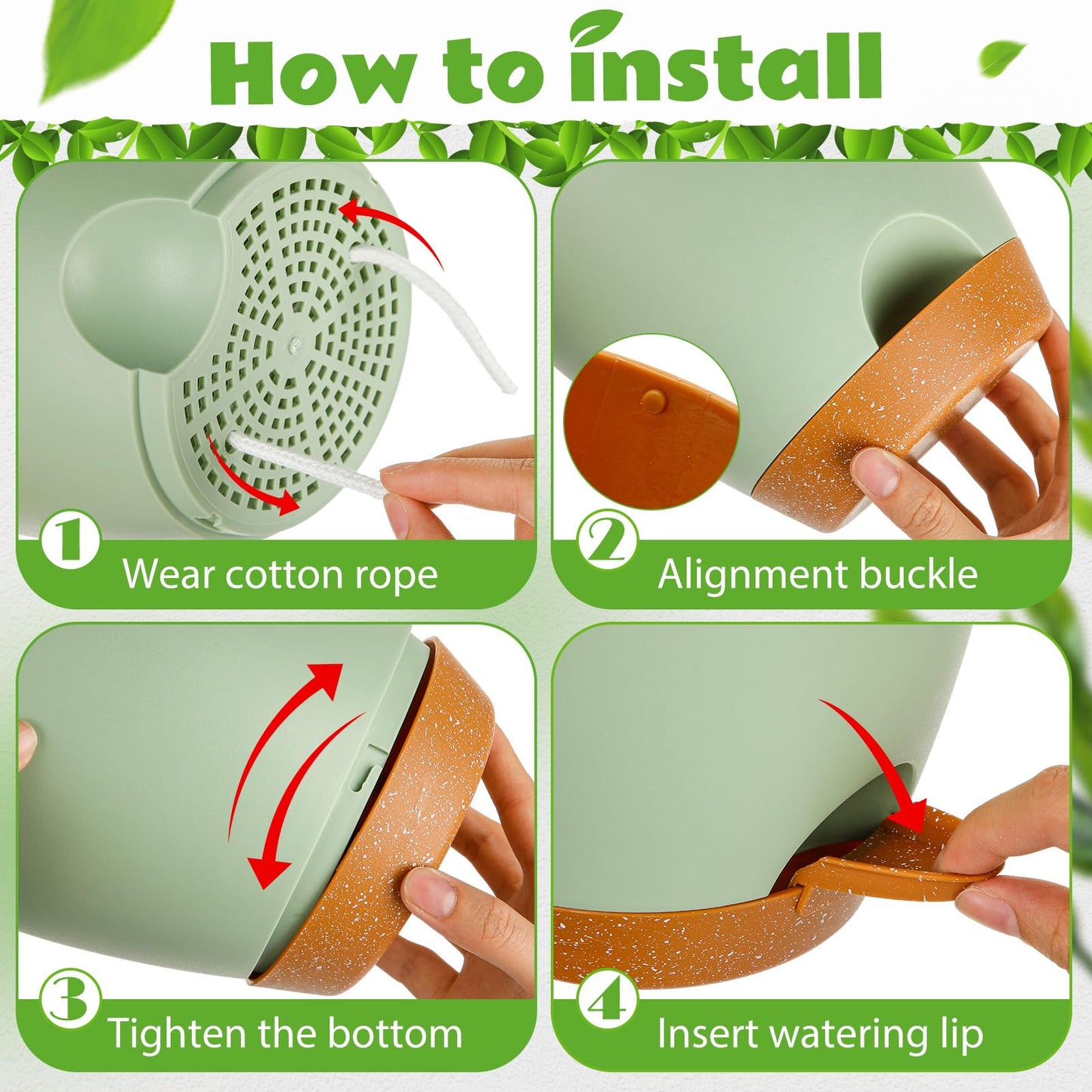 How to install

1
Wear cotton rope

2
Alignment buckle

3
Tighten the bottom

4
Insert watering lip