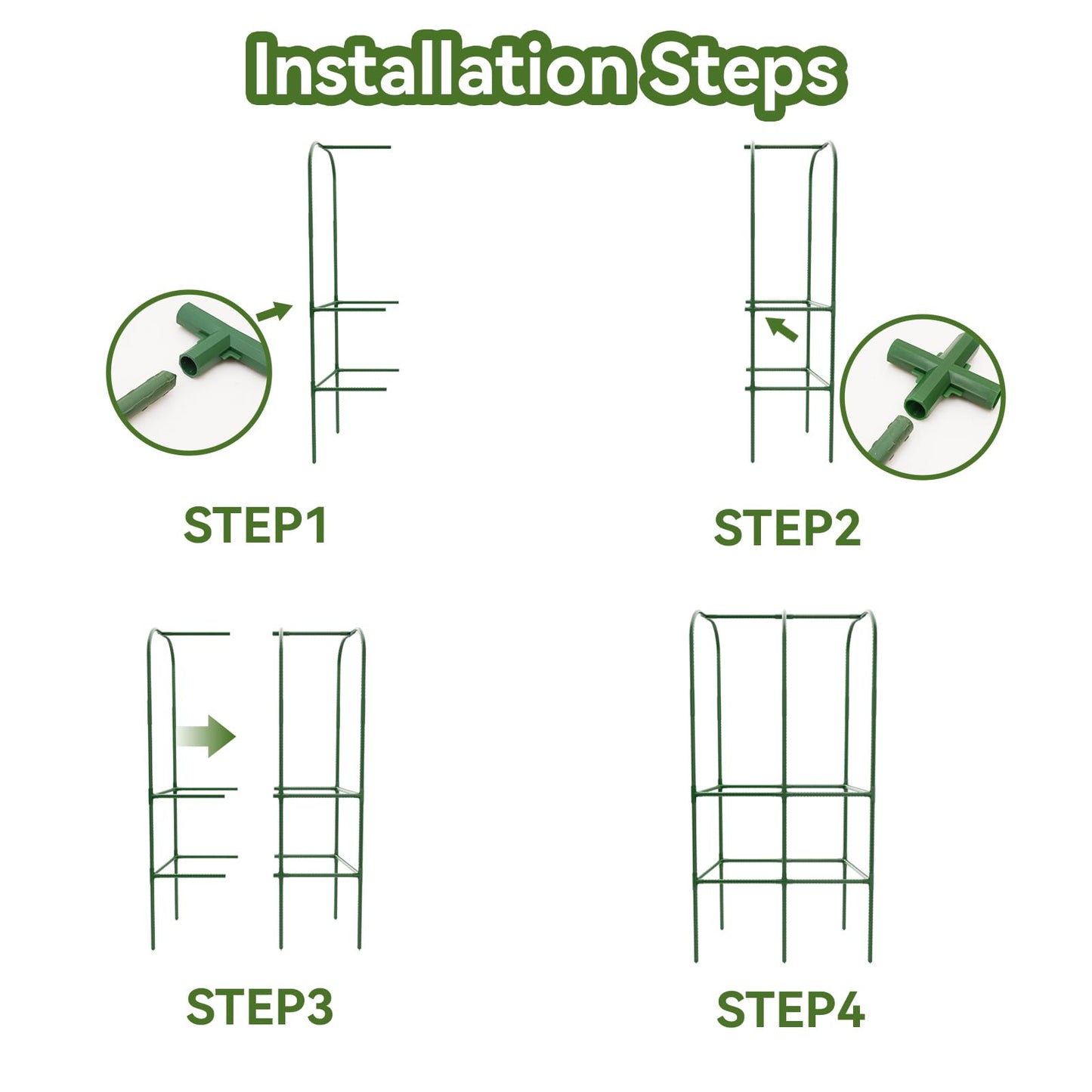 Installation Steps

STEP1

STEP2

STEP3

STEP4