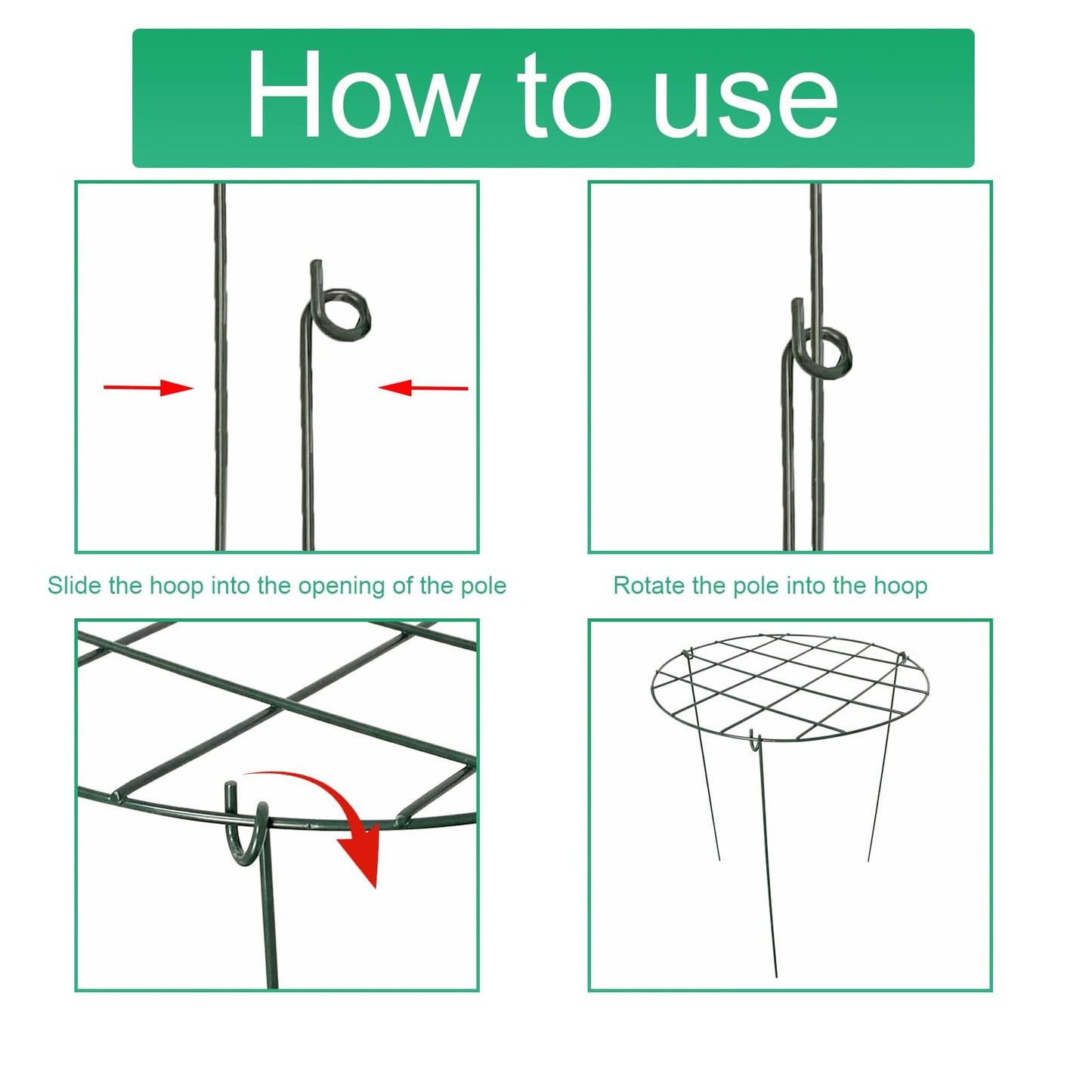 How to use

Slide the hoop into the opening of the pole

Rotate the pole into the hoop