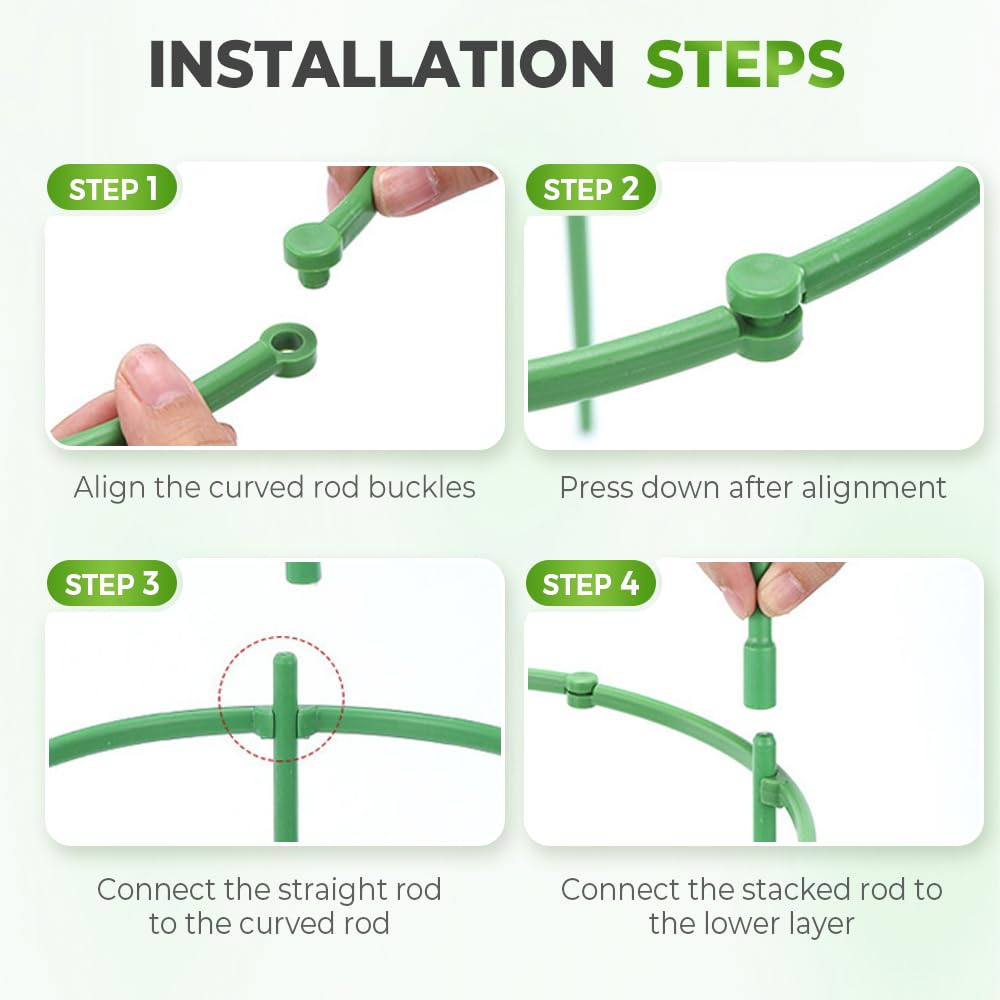 INSTALLATION STEPS

STEP 1

Align the curved rod buckles

STEP 2

Press down after alignment

STEP 3

Connect the straight rod to the curved rod

STEP 4

Connect the stacked rod to the lower layer