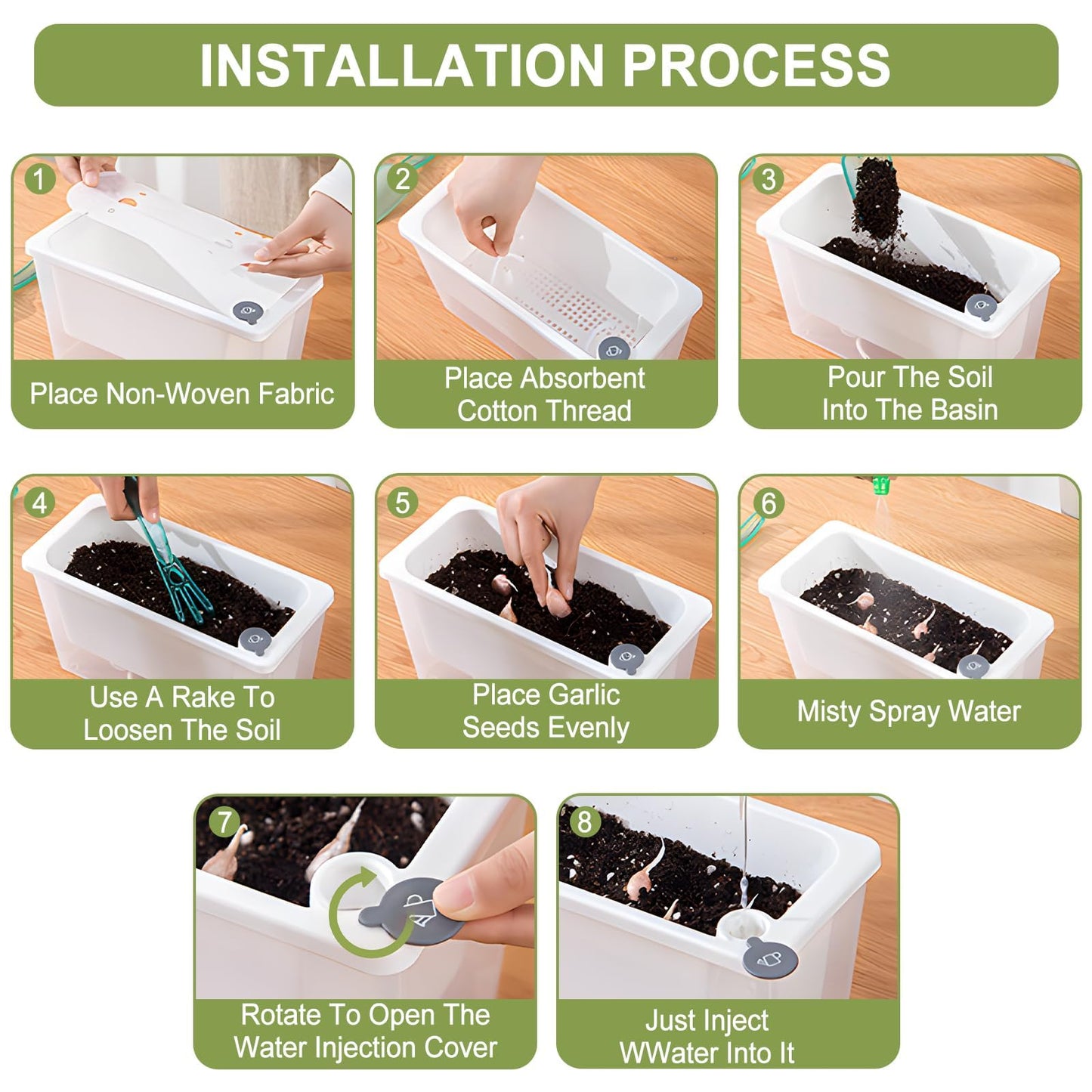 INSTALLATION PROCESS

1
Place Non-Woven Fabric

2
Place Absorbent Cotton Thread

3
Pour The Soil Into The Basin

4
Use A Rake To Loosen The Soil

5
Place Garlic Seeds Evenly

6
Misty Spray Water

7
Rotate To Open The Water Injection Cover

8
Just Inject WWater Into It