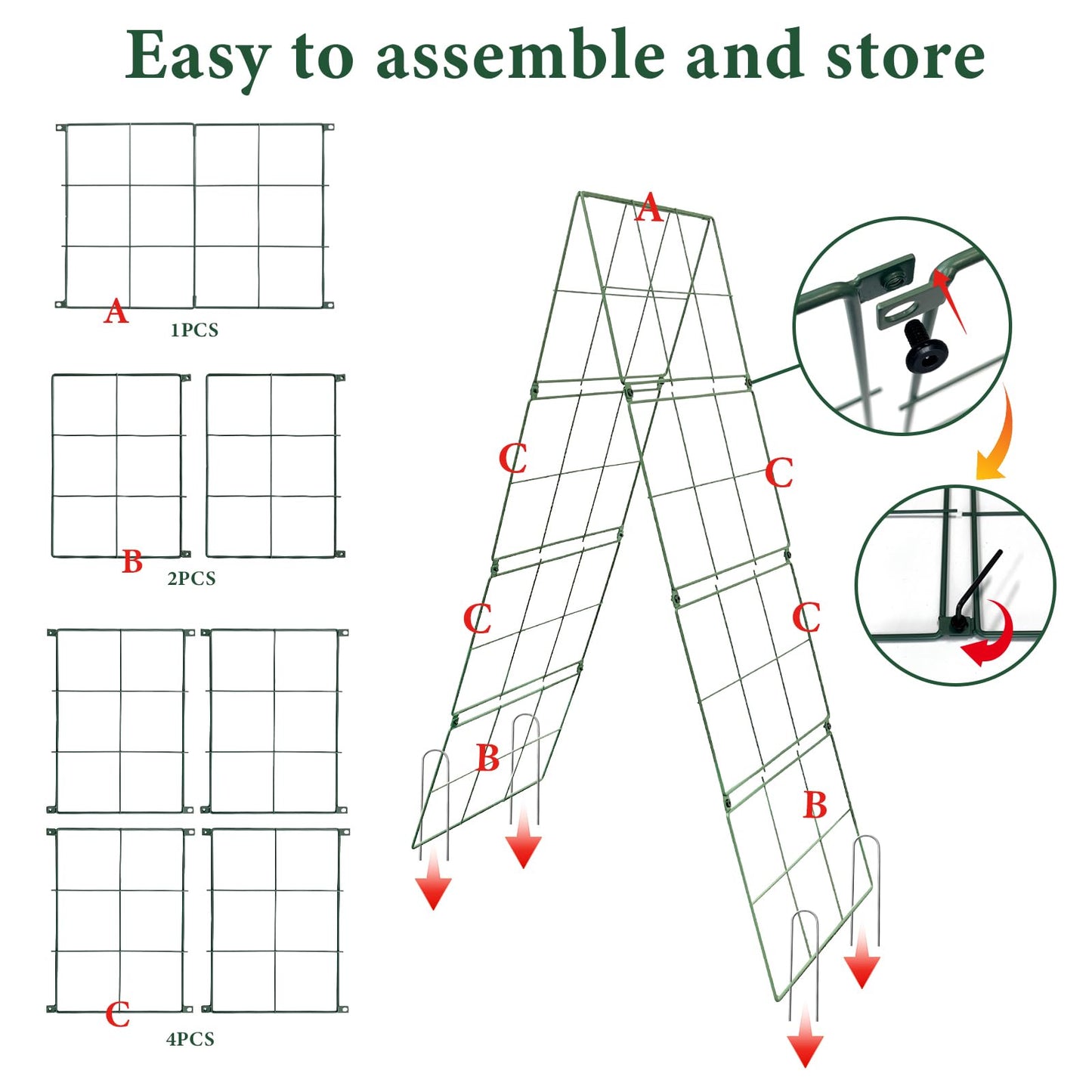 Easy to assemble and store

A
1PCS

B
2PCS

C
4PCS

A
C
C
C
C
B
B