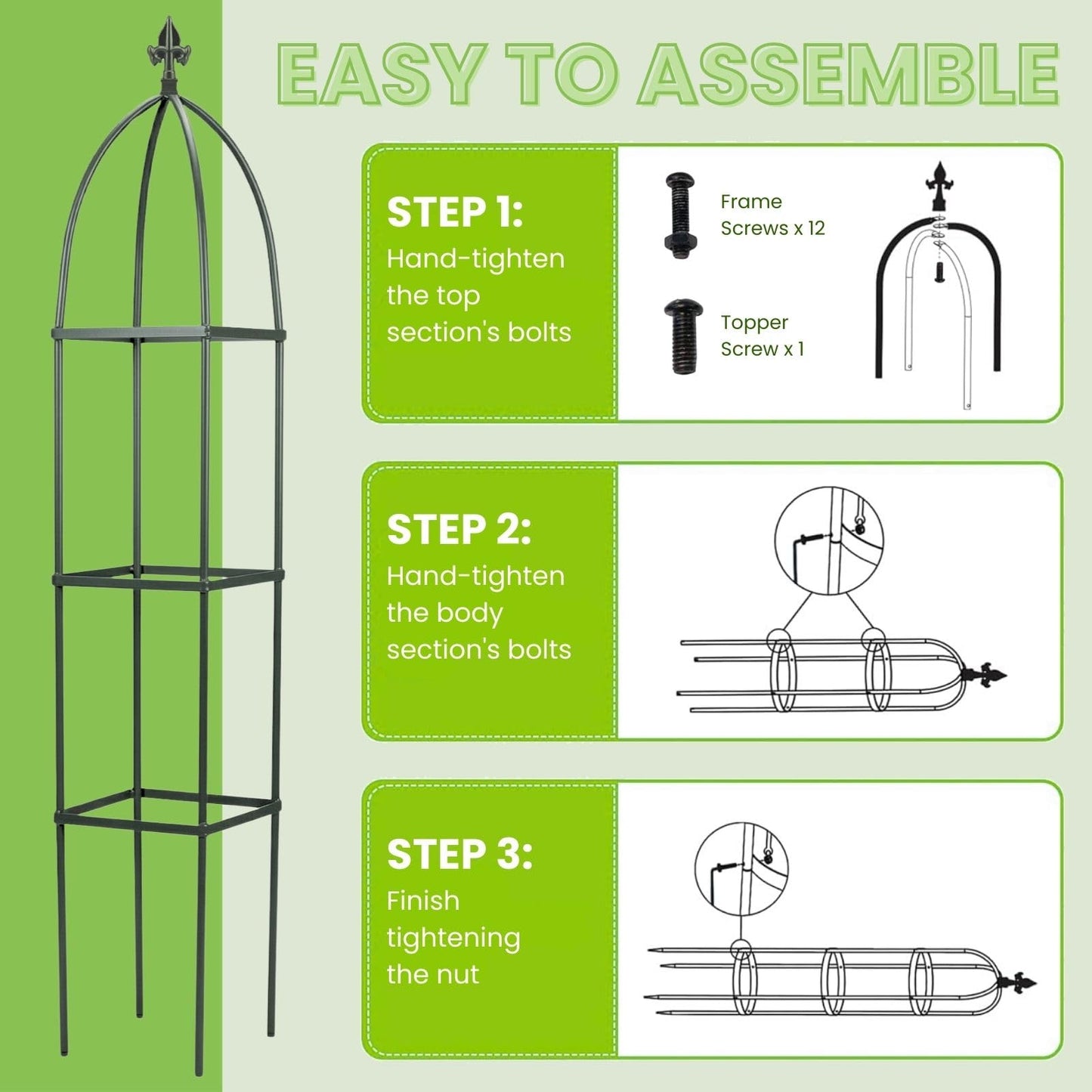 EASY TO ASSEMBLE

STEP 1:
Hand-tighten the top section's bolts

Frame Screws x 12

Topper Screw x 1

STEP 2:
Hand-tighten the body section's bolts

STEP 3:
Finish tightening the nut