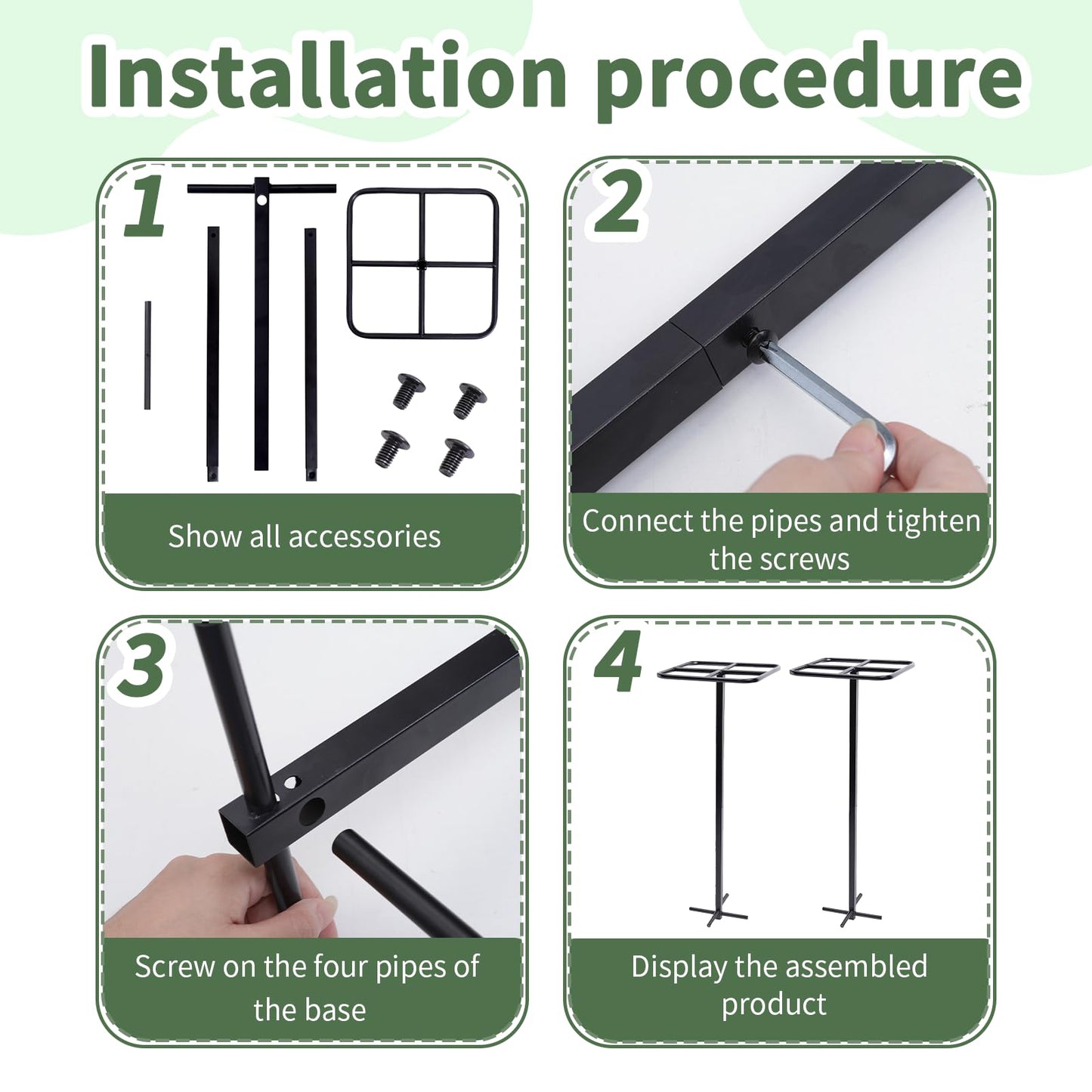 Installation procedure

1

Show all accessories

2

Connect the pipes and tighten the screws

3

Screw on the four pipes of the base

4

Display the assembled product