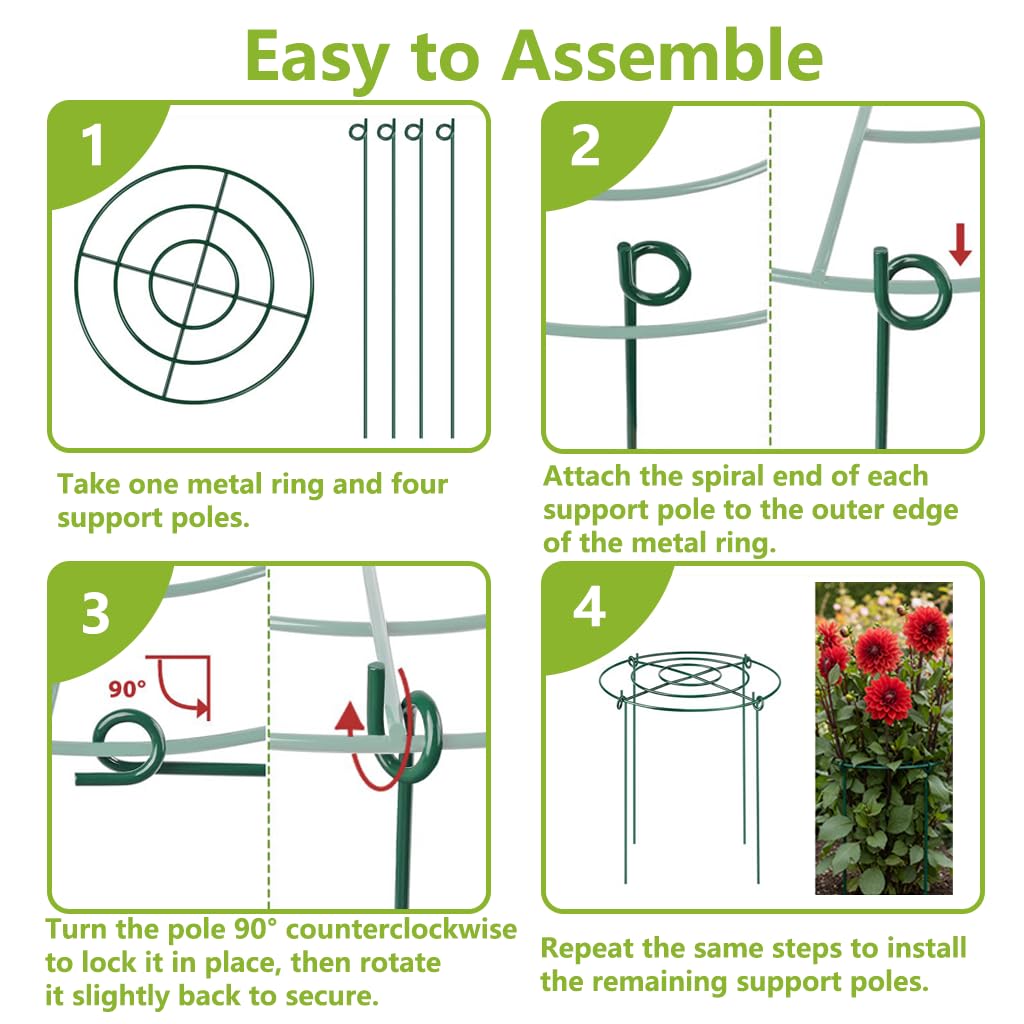 Easy to Assemble

1

Take one metal ring and four support poles.

2

Attach the spiral end of each support pole to the outer edge of the metal ring.

3

90°

Turn the pole 90° counterclockwise to lock it in place, then rotate it slightly back to secure.

4

Repeat the same steps to install the remaining support poles.